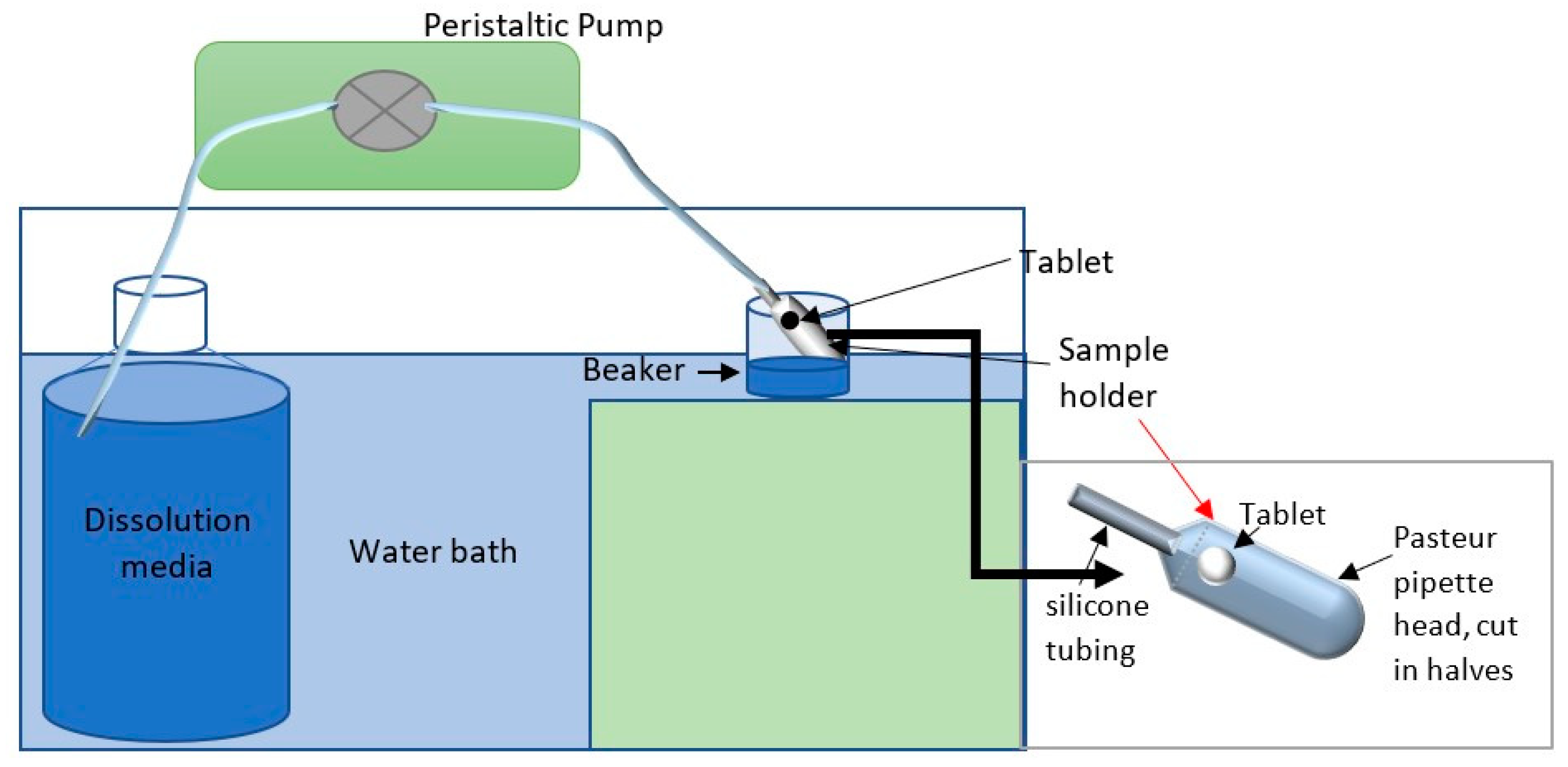 Peristaltic Pump

Tablet

Sample holder

Beaker

Dissolution media

Water bath

Tablet

Pasteur pipette head, cut in halves

silicone tubing