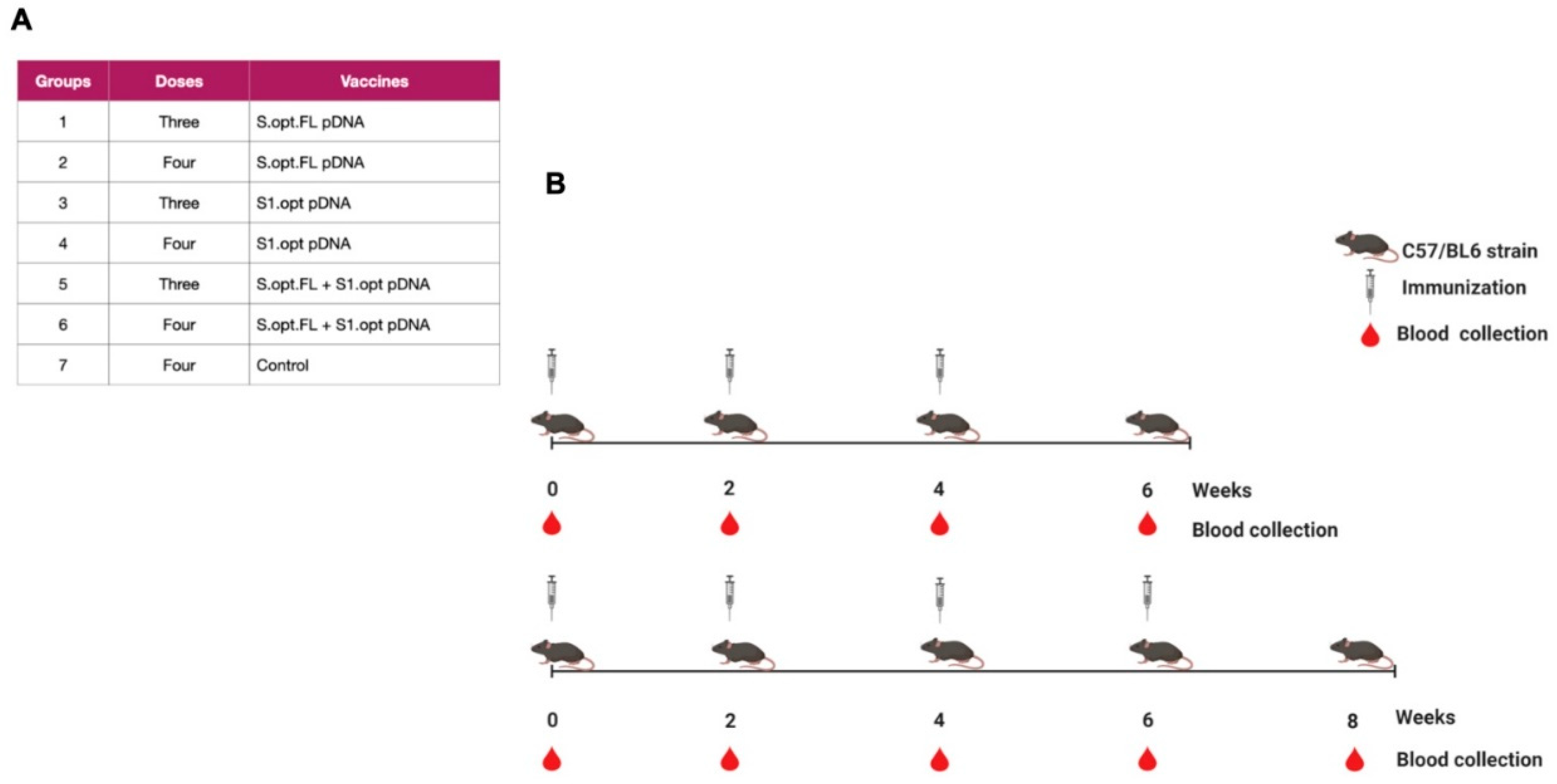 A

| Groups | Doses | Vaccines |
|---|---|---|
| 1 | Three | S.opt.FL pDNA |
| 2 | Four | S.opt.FL pDNA |
| 3 | Three | S1.opt pDNA |
| 4 | Four | S1.opt pDNA |
| 5 | Three | S.opt.FL + S1.opt pDNA |
| 6 | Four | S.opt.FL + S1.opt pDNA |
| 7 | Four | Control |

B

C57/BL6 strain
Immunization
Blood collection

0 2 4 6 Weeks
Blood collection

0 2 4 6 8 Weeks
Blood collection