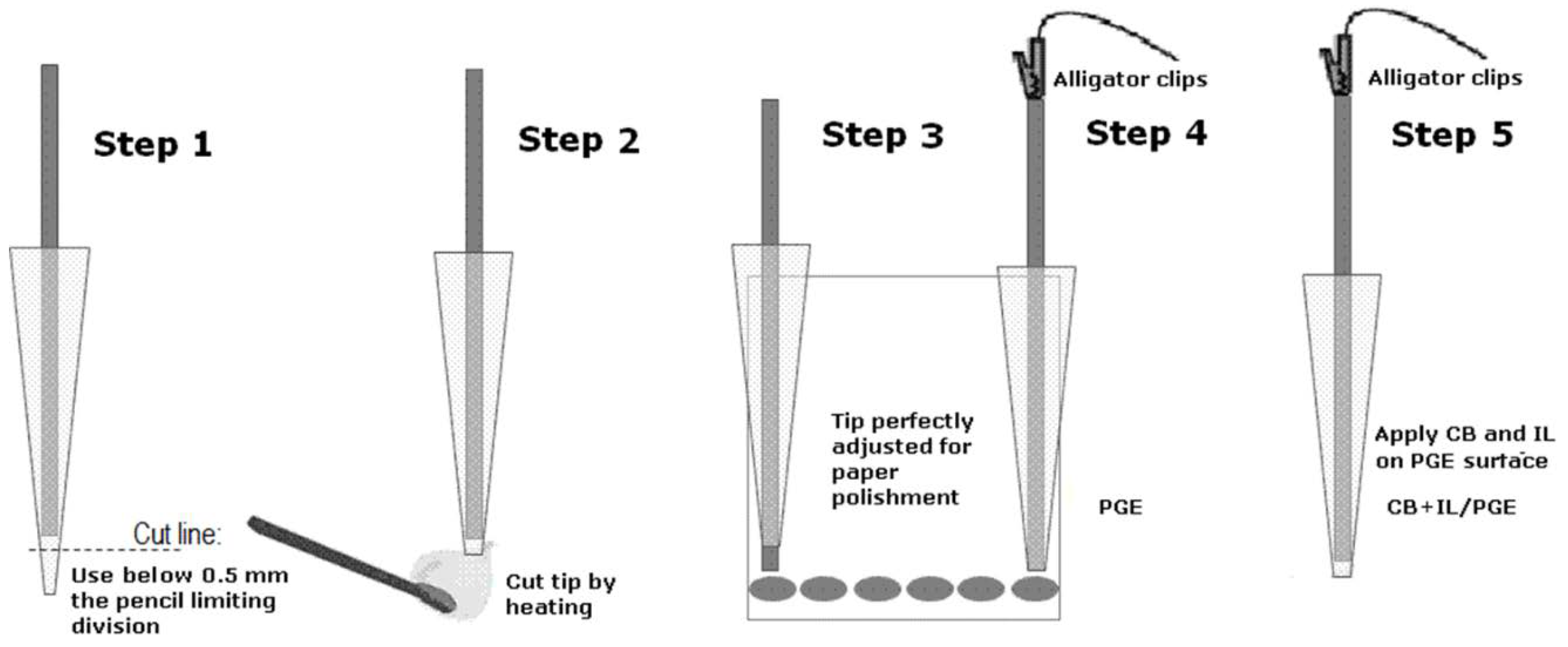 Step 1

Cut line:

Use below 0.5 mm the pencil limiting division

Step 2

Cut tip by heating

Step 3

Tip perfectly adjusted for paper polishment

Alligator clips

Step 4

PGE

Alligator clips

Step 5

Apply CB and IL on PGE surface

CB+IL/PGE