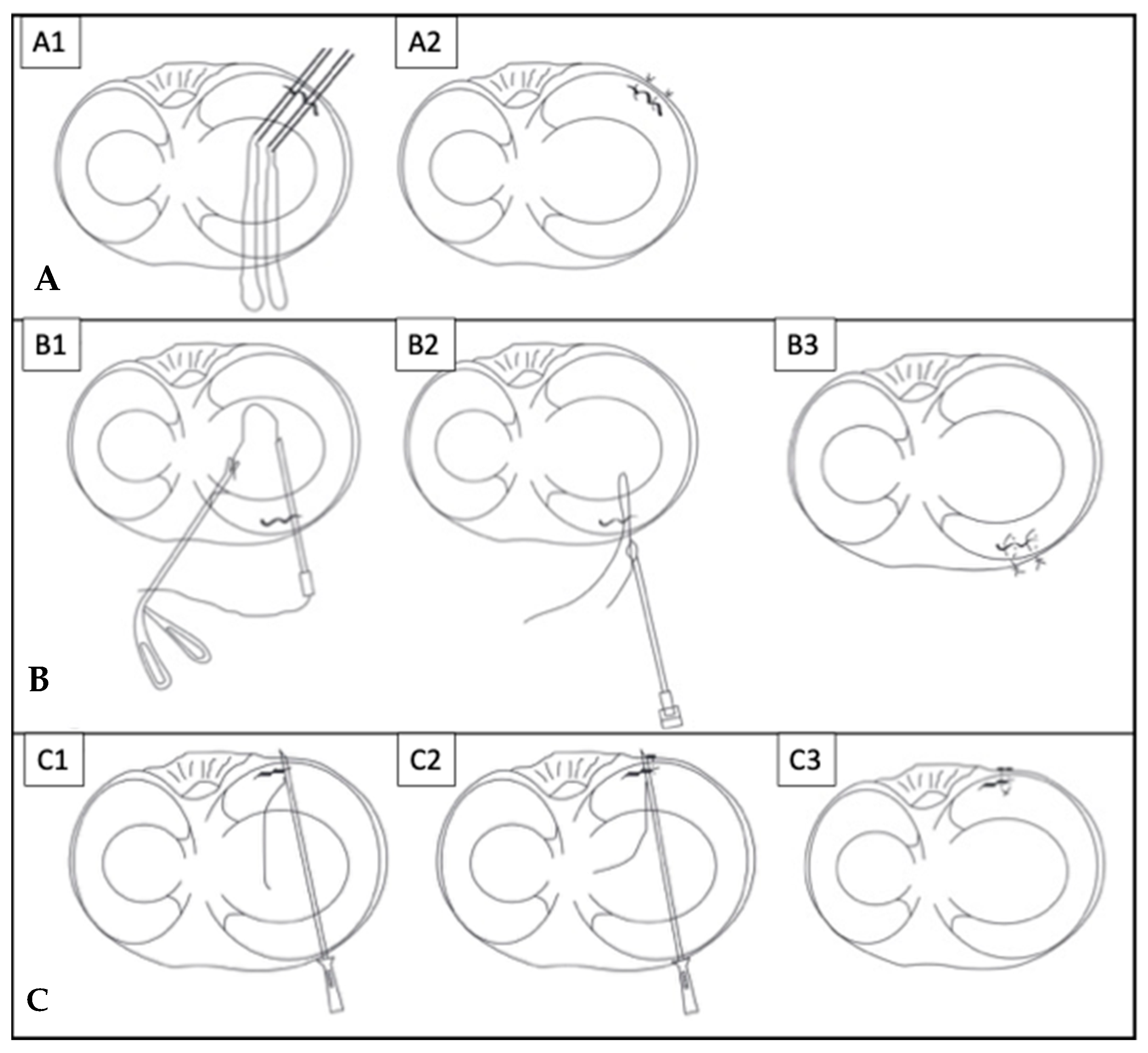 A1

A2

A

B1

B2

B3

B

C1

C2

C3

C