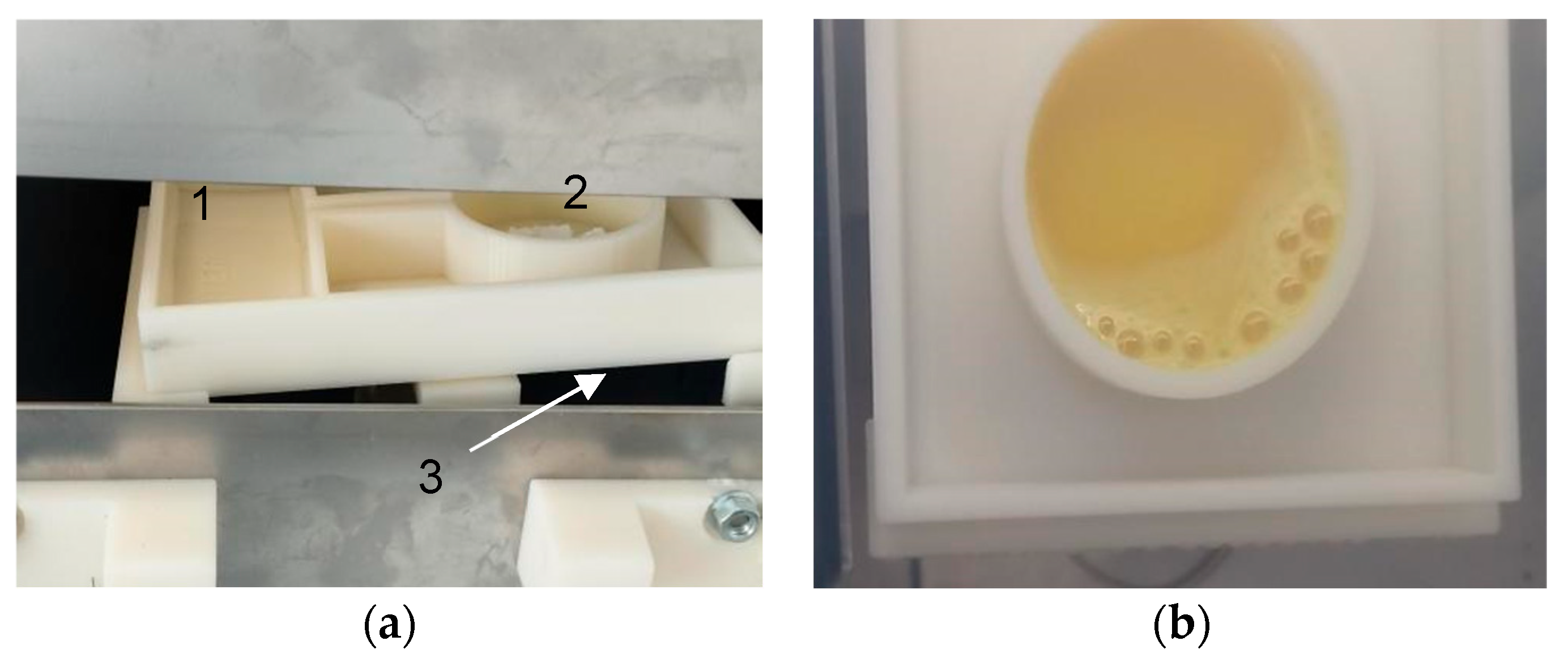 1
2
3
(a)
(b)