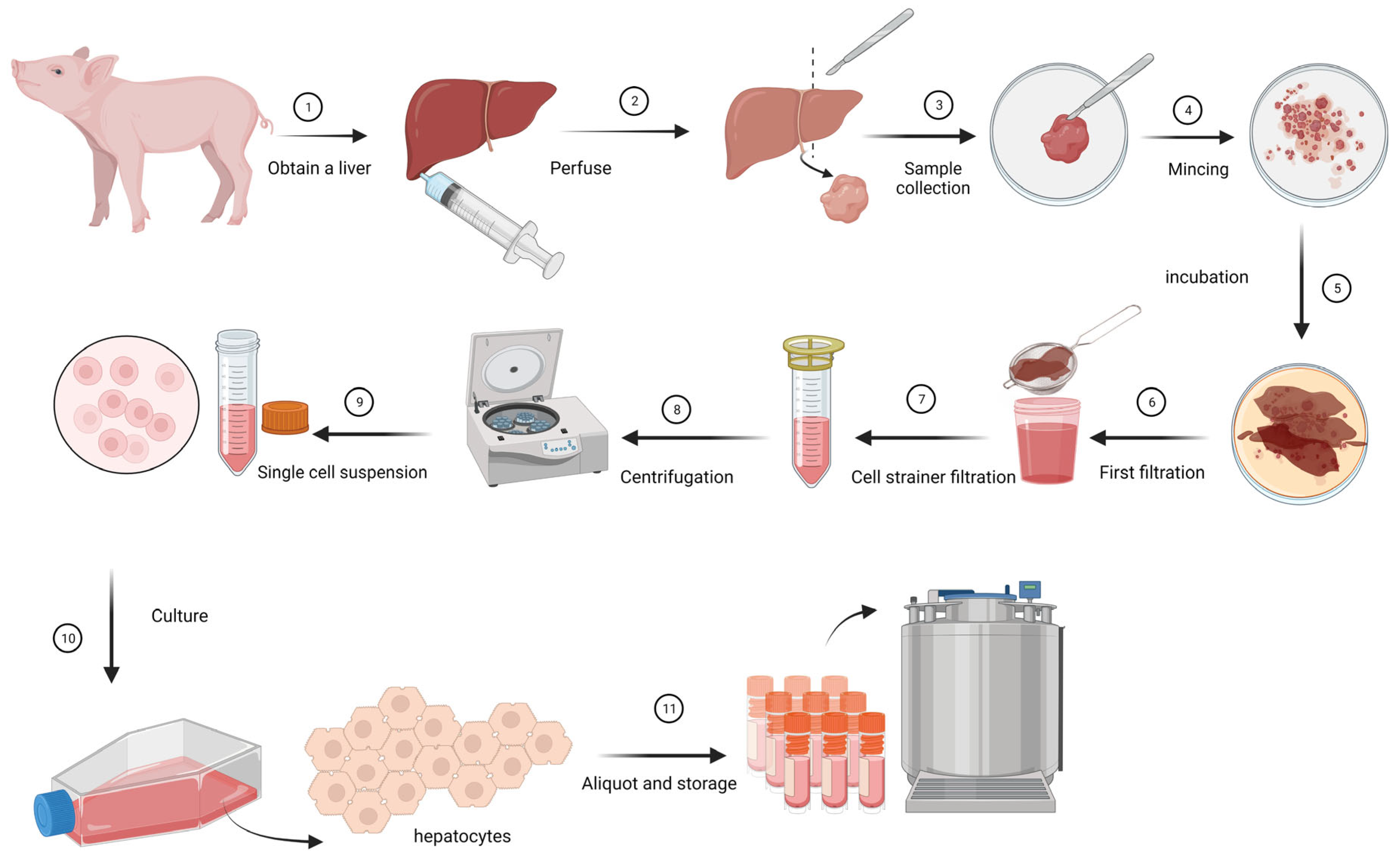 1
Obtain a liver

2
Perfuse

3
Sample collection

4
Mincing

incubation
5

6
First filtration

7
Cell strainer filtration

8
Centrifugation

9
Single cell suspension

Culture
10

hepatocytes

11
Aliquot and storage