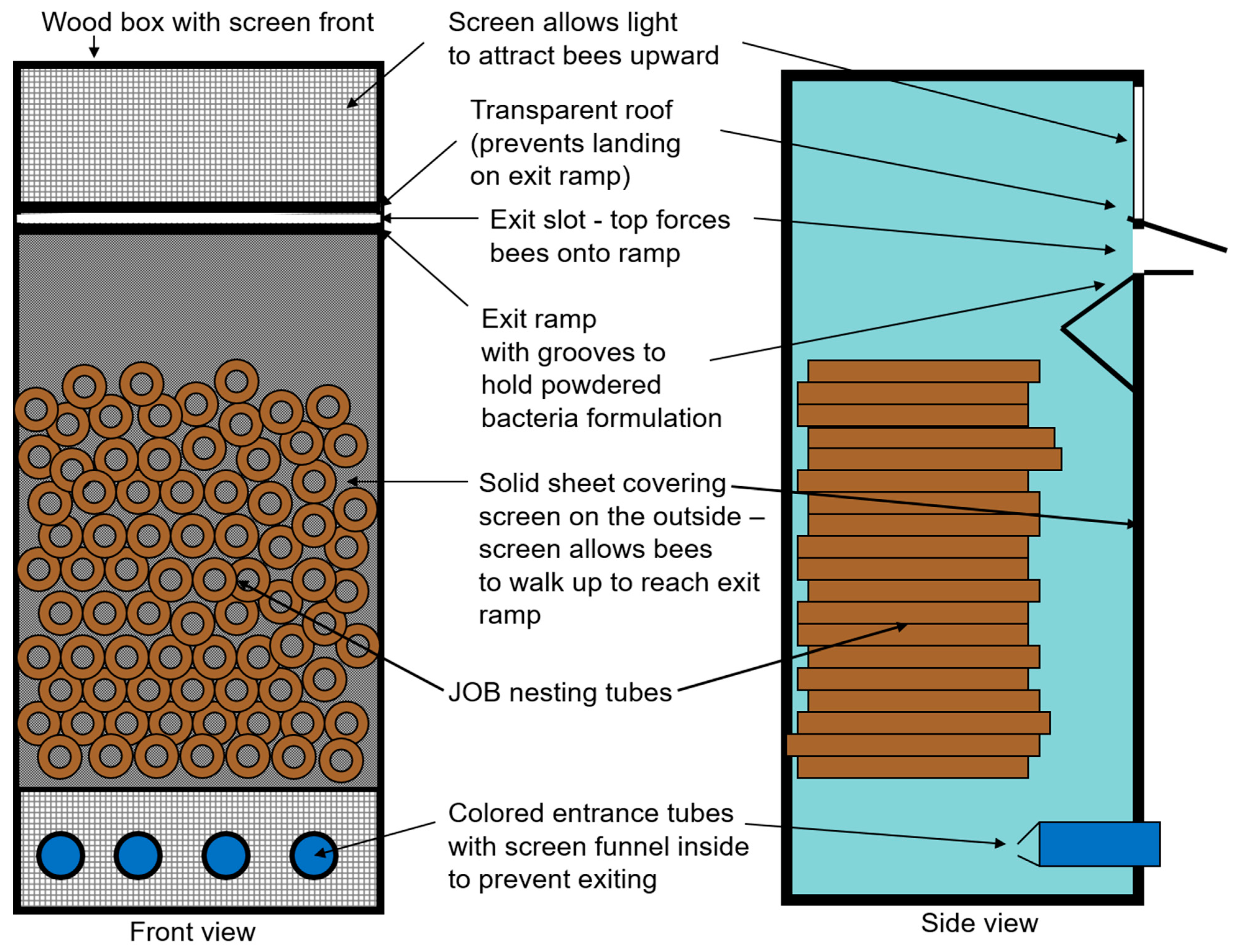 Wood box with screen front

Screen allows light to attract bees upward

Transparent roof (prevents landing on exit ramp)

Exit slot - top forces bees onto ramp

Exit ramp with grooves to hold powdered bacteria formulation

Solid sheet covering screen on the outside – screen allows bees to walk up to reach exit ramp

JOB nesting tubes

Colored entrance tubes with screen funnel inside to prevent exiting

Front view

Side view