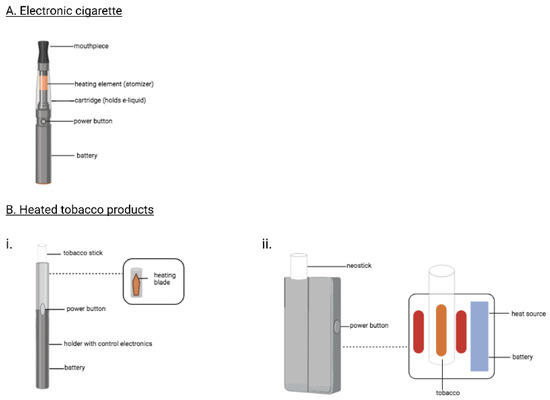 A. Electronic cigarette

mouthpiece

heating element (atomizer)

cartridge (holds e-liquid)

power button

battery

B. Heated tobacco products

i.

tobacco stick

heating blade

power button

holder with control electronics

battery

ii.

neostick

power button

heat source

battery

tobacco