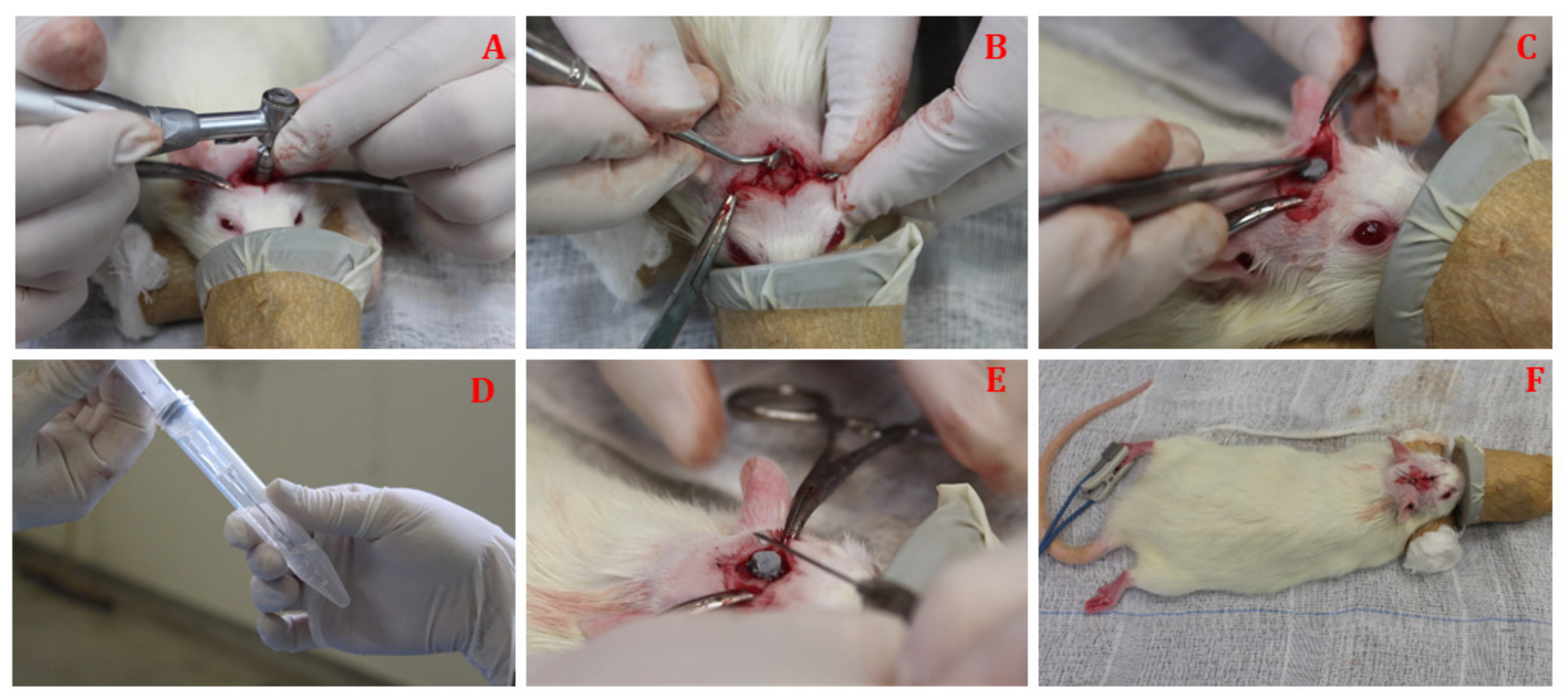 A

B

C

D

E

F