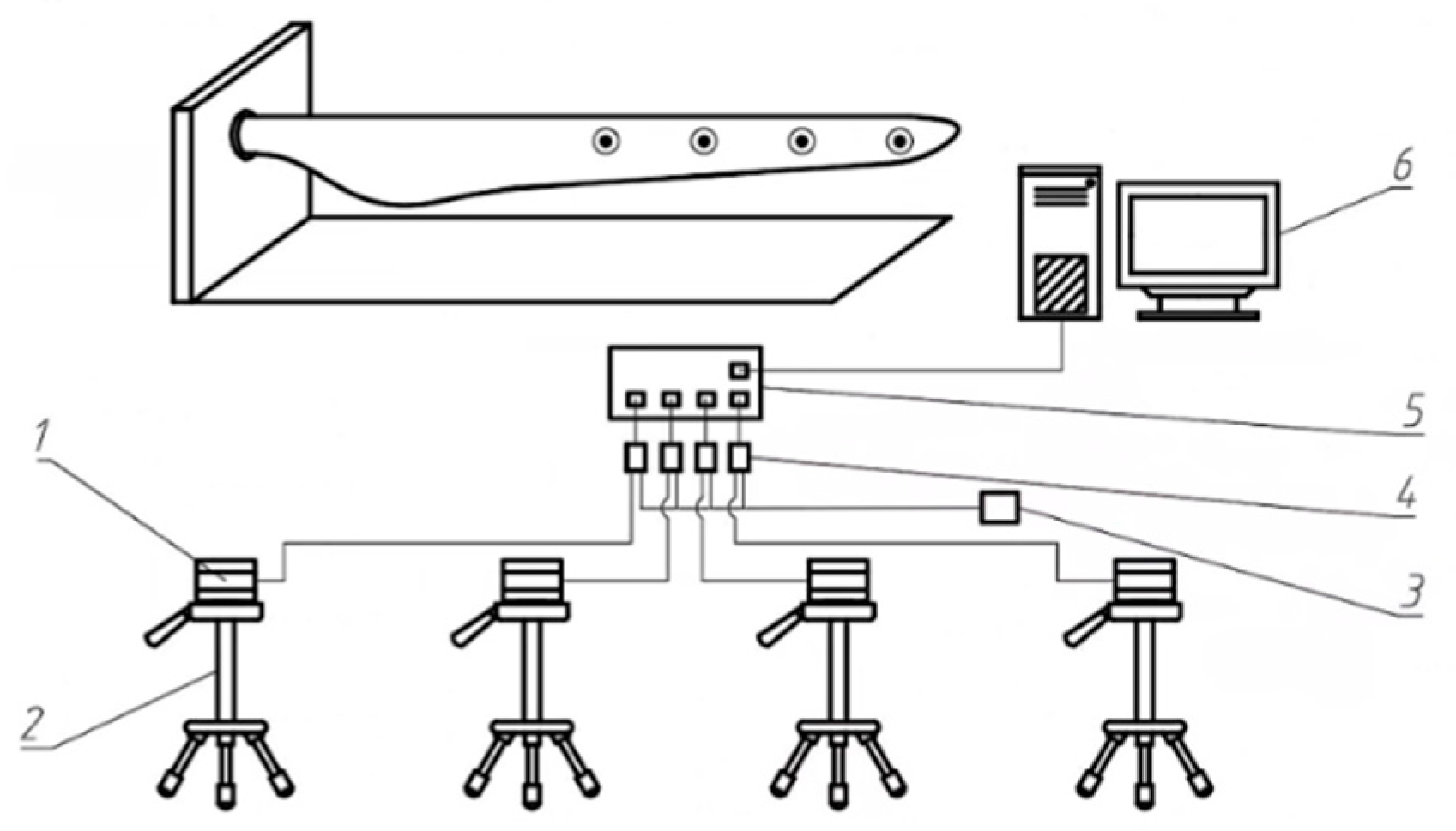 6
5
4
3
1
2