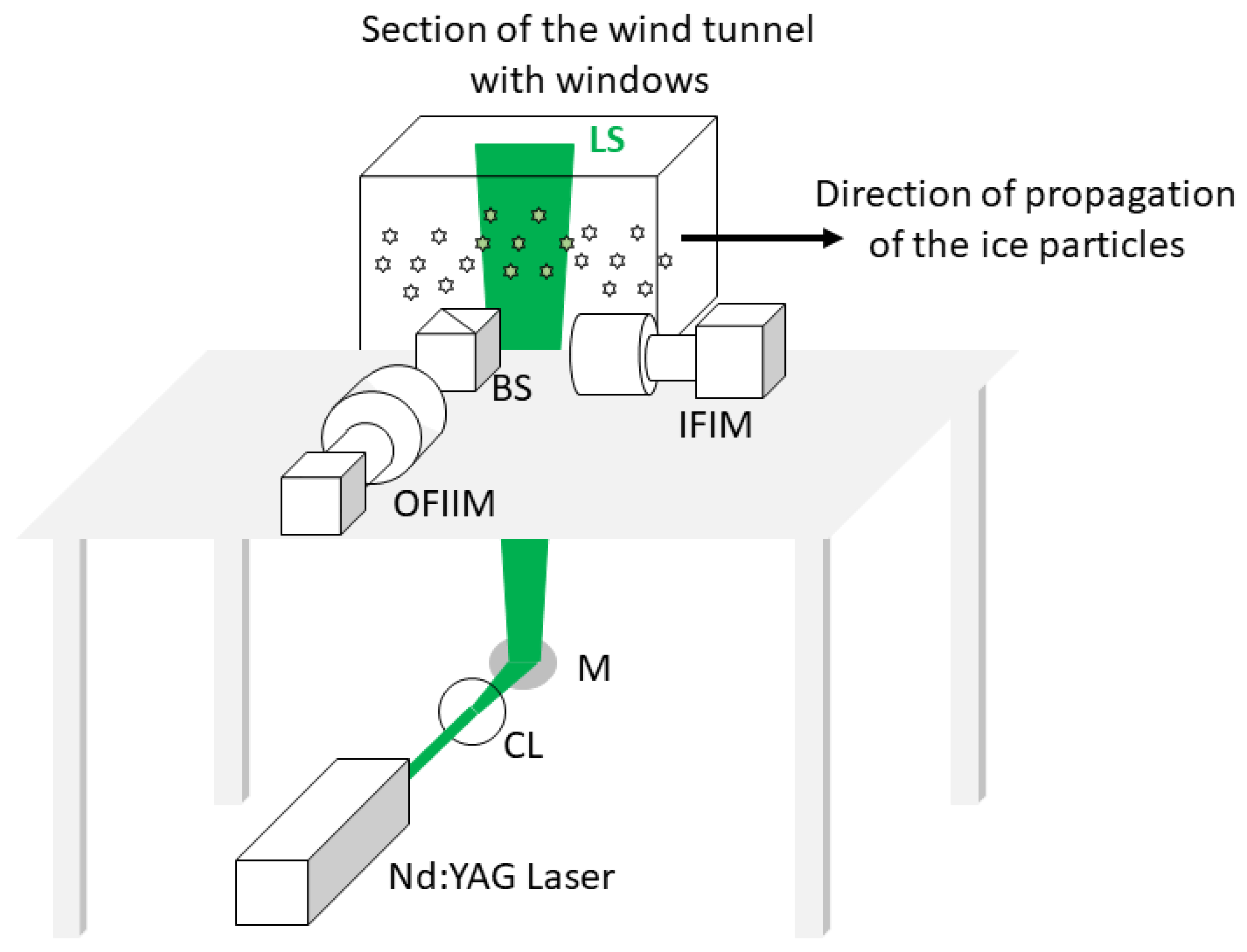 Section of the wind tunnel with windows

LS

Direction of propagation of the ice particles

BS

IFIM

OFIIM

M

CL

Nd:YAG Laser