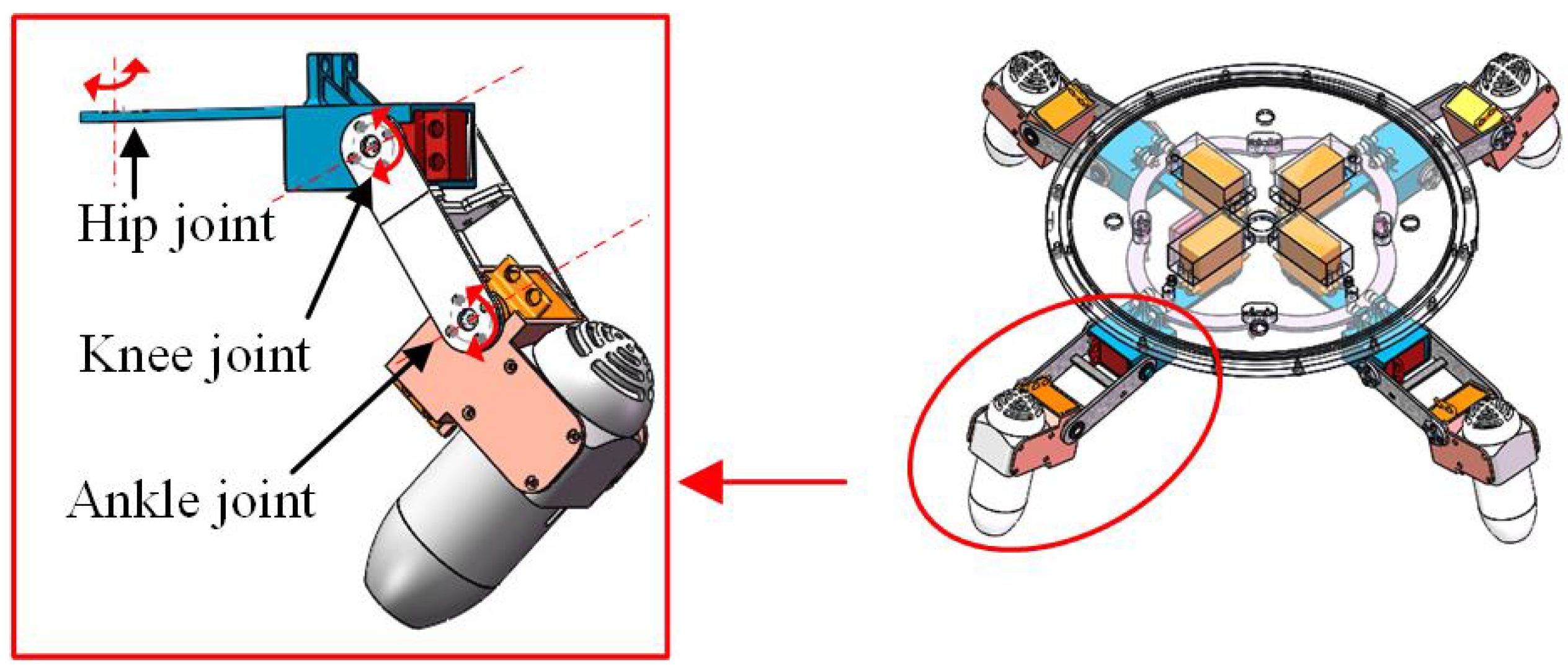 Hip joint
Knee joint
Ankle joint