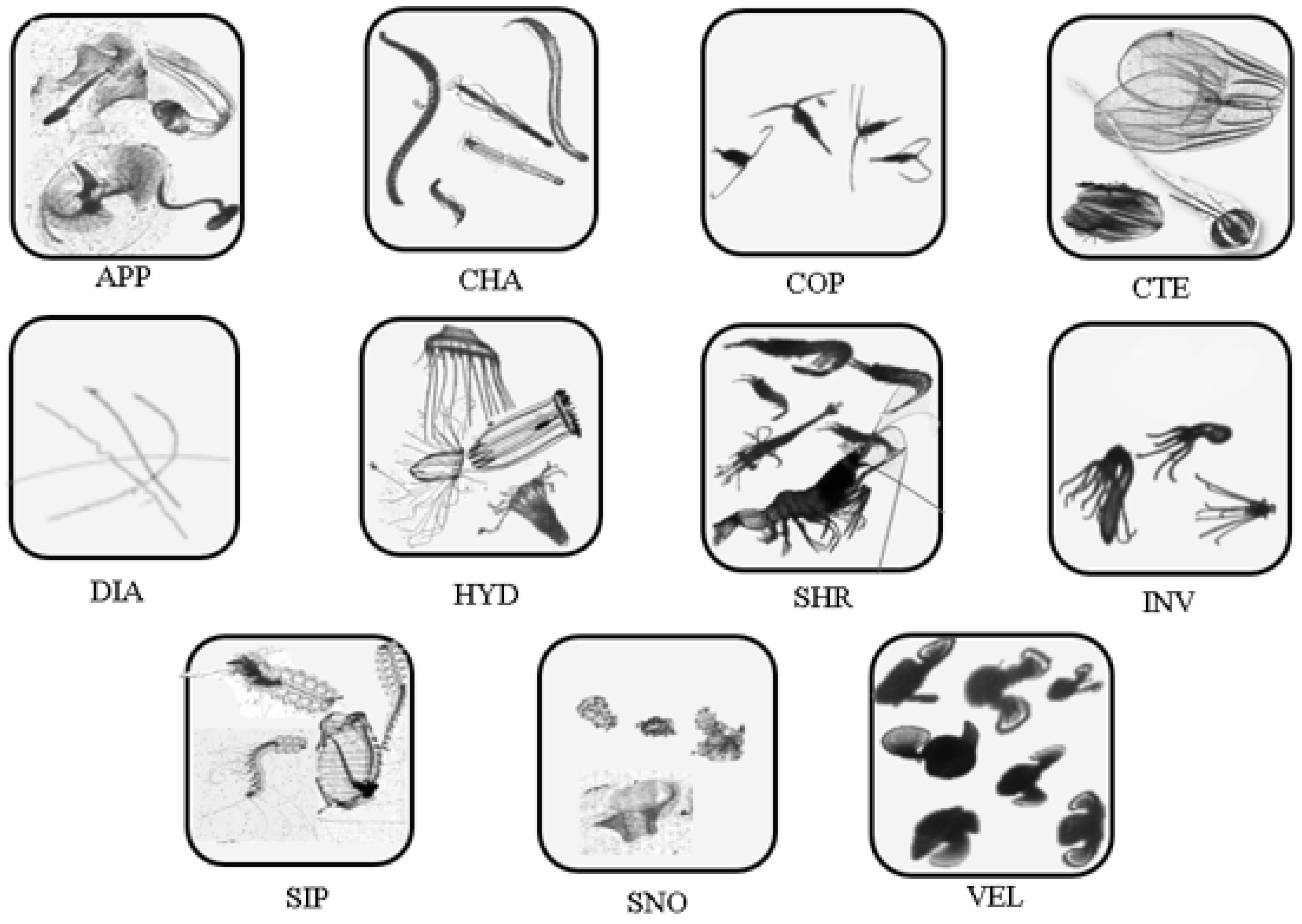 APP

CHA

COP

CTE

DIA

HYD

SHR

INV

SIP

SNO

VEL