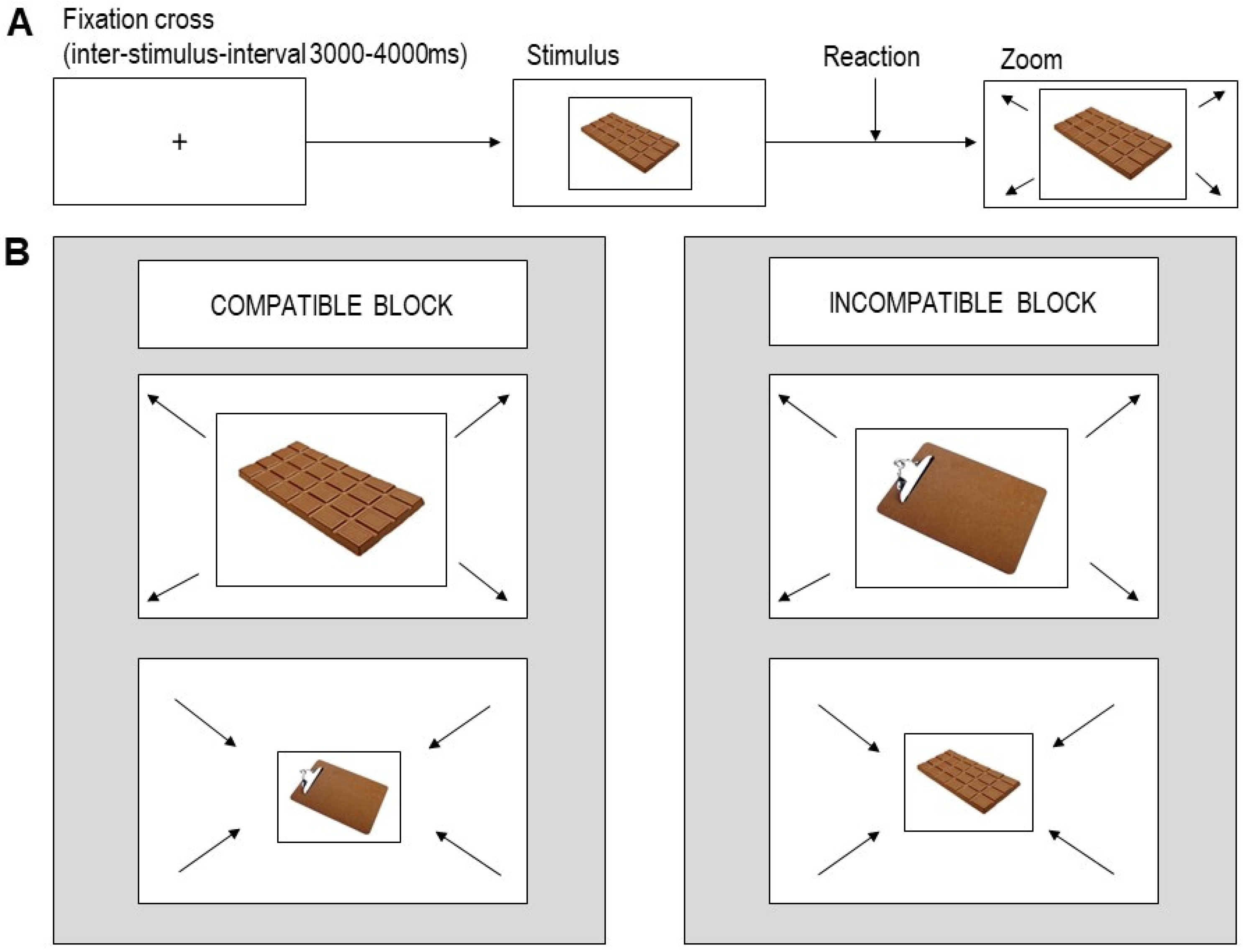 A

Fixation cross
(inter-stimulus-interval 3000-4000ms)

+

Stimulus

Reaction

Zoom

B

COMPATIBLE BLOCK

INCOMPATIBLE BLOCK