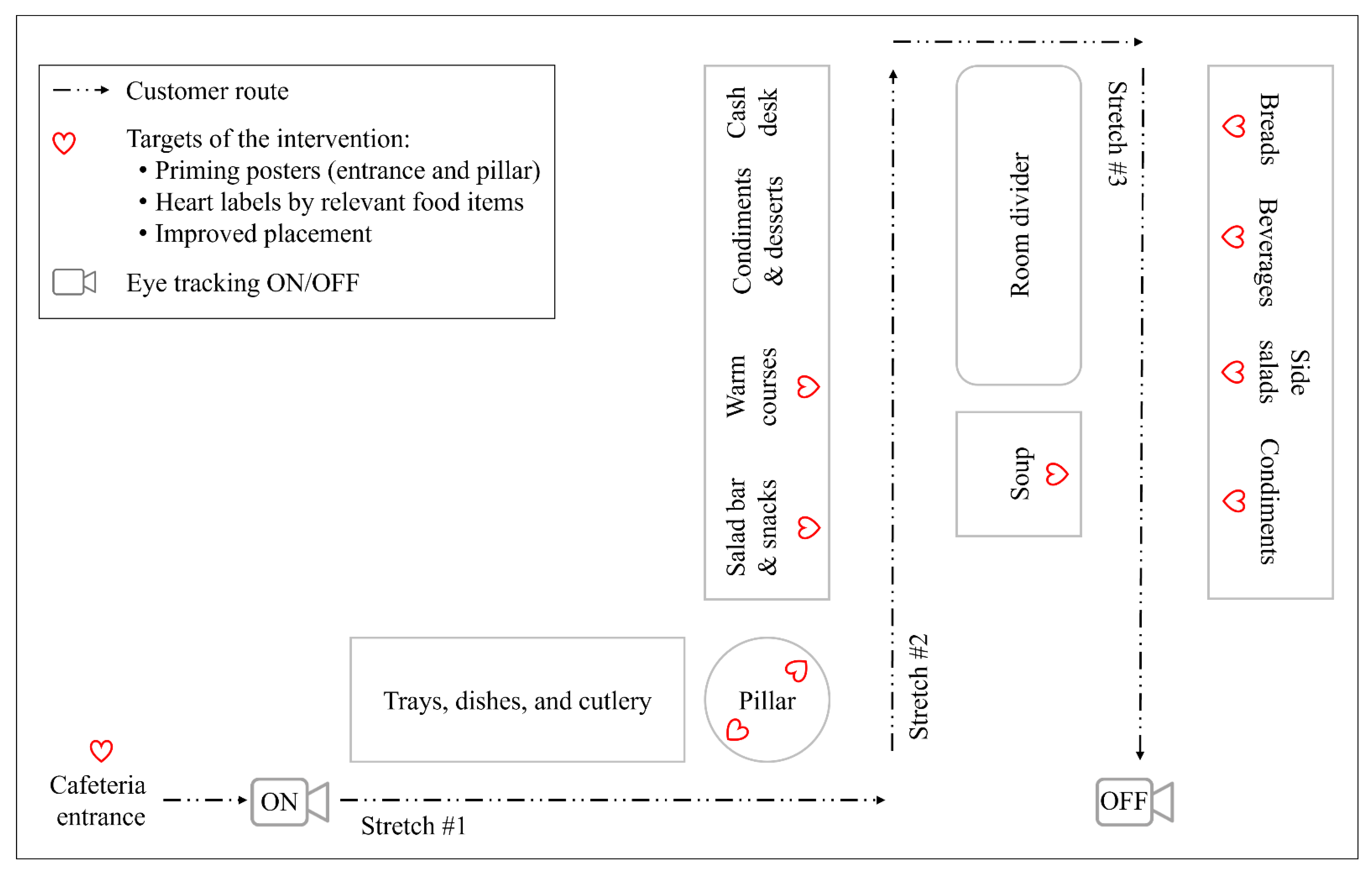 Customer route

Targets of the intervention:
• Priming posters (entrance and pillar)
• Heart labels by relevant food items
• Improved placement

Eye tracking ON/OFF

Cash desk

Condiments & desserts

Warm courses

Salad bar & snacks

Room divider

Soup

Stretch #3

Breads

Beverages

Side salads

Condiments

Trays, dishes, and cutlery

Pillar

Stretch #2

Cafeteria entrance

ON

Stretch #1

OFF