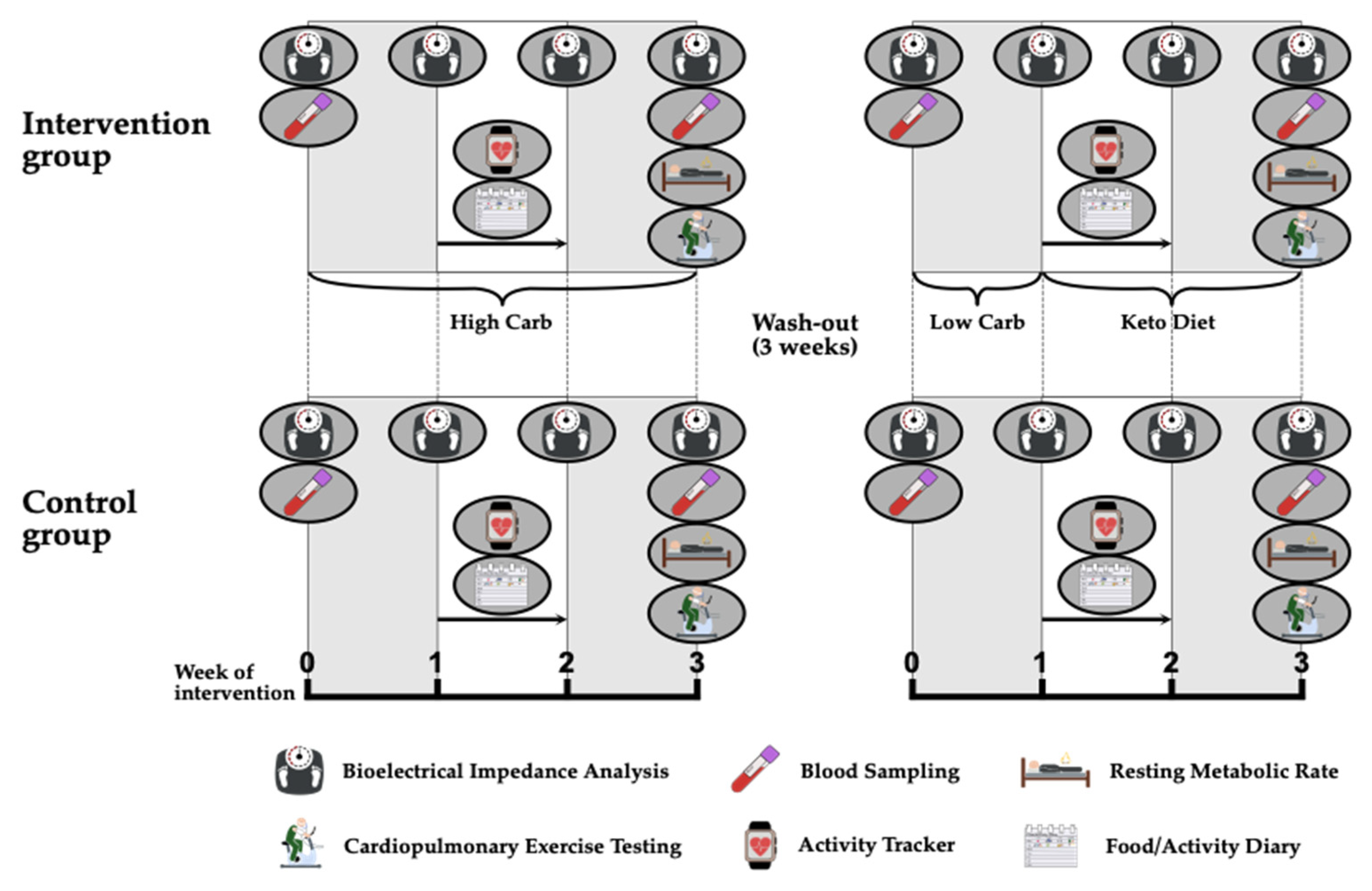 Intervention group

High Carb

Wash-out (3 weeks)

Low Carb

Keto Diet

Control group

Week of intervention

0 1 2 3

0 1 2 3

Bioelectrical Impedance Analysis

Blood Sampling

Resting Metabolic Rate

Cardiopulmonary Exercise Testing

Activity Tracker

Food/Activity Diary