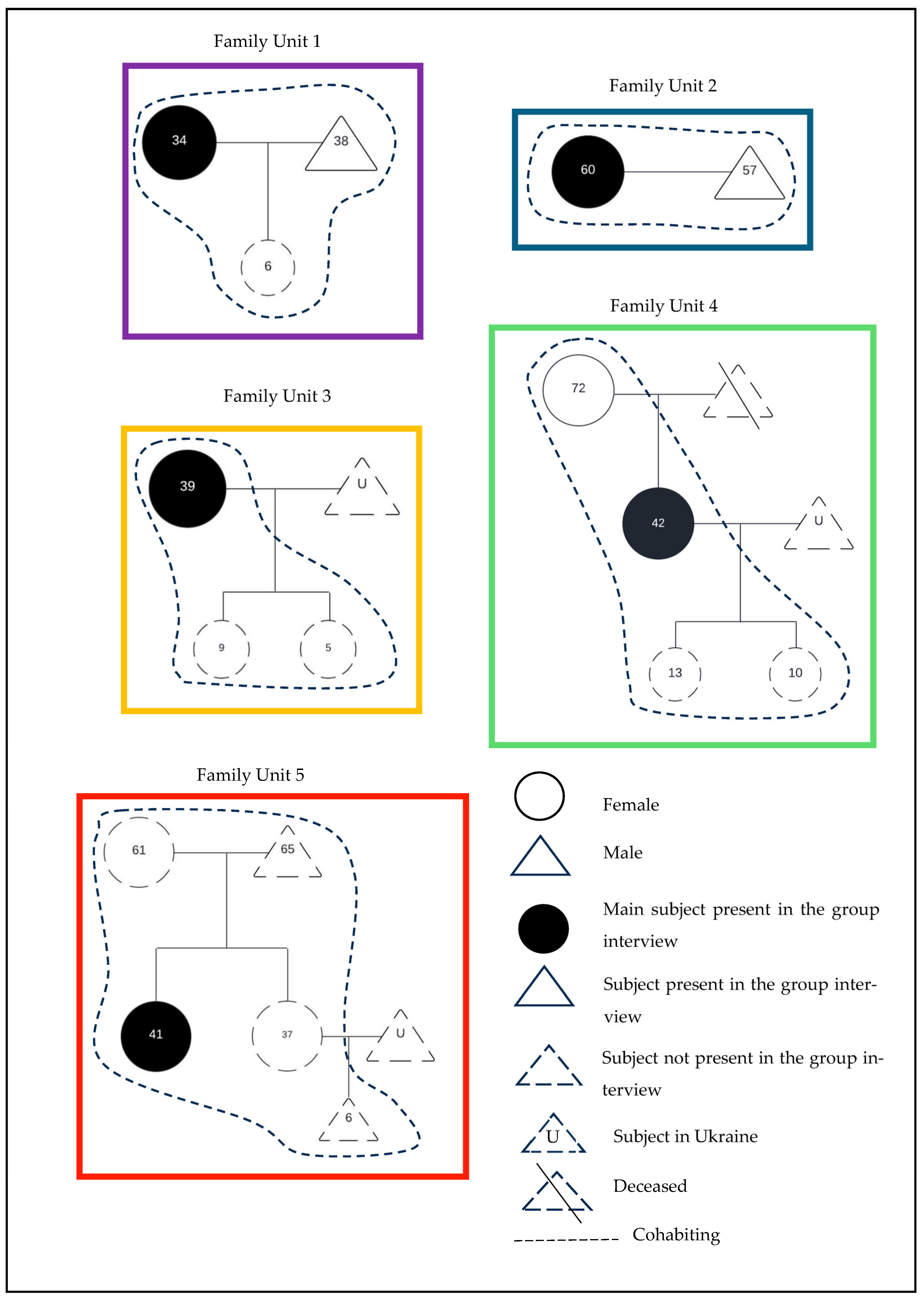 Family Unit 1

34

38

6

Family Unit 2

60

57

Family Unit 3

39

U

9

5

Family Unit 4

72

42

U

13

10

Family Unit 5

61

65

41

37

U

6

Female

Male

Main subject present in the group interview

Subject present in the group interview

Subject not present in the group interview

U Subject in Ukraine

Deceased

Cohabiting