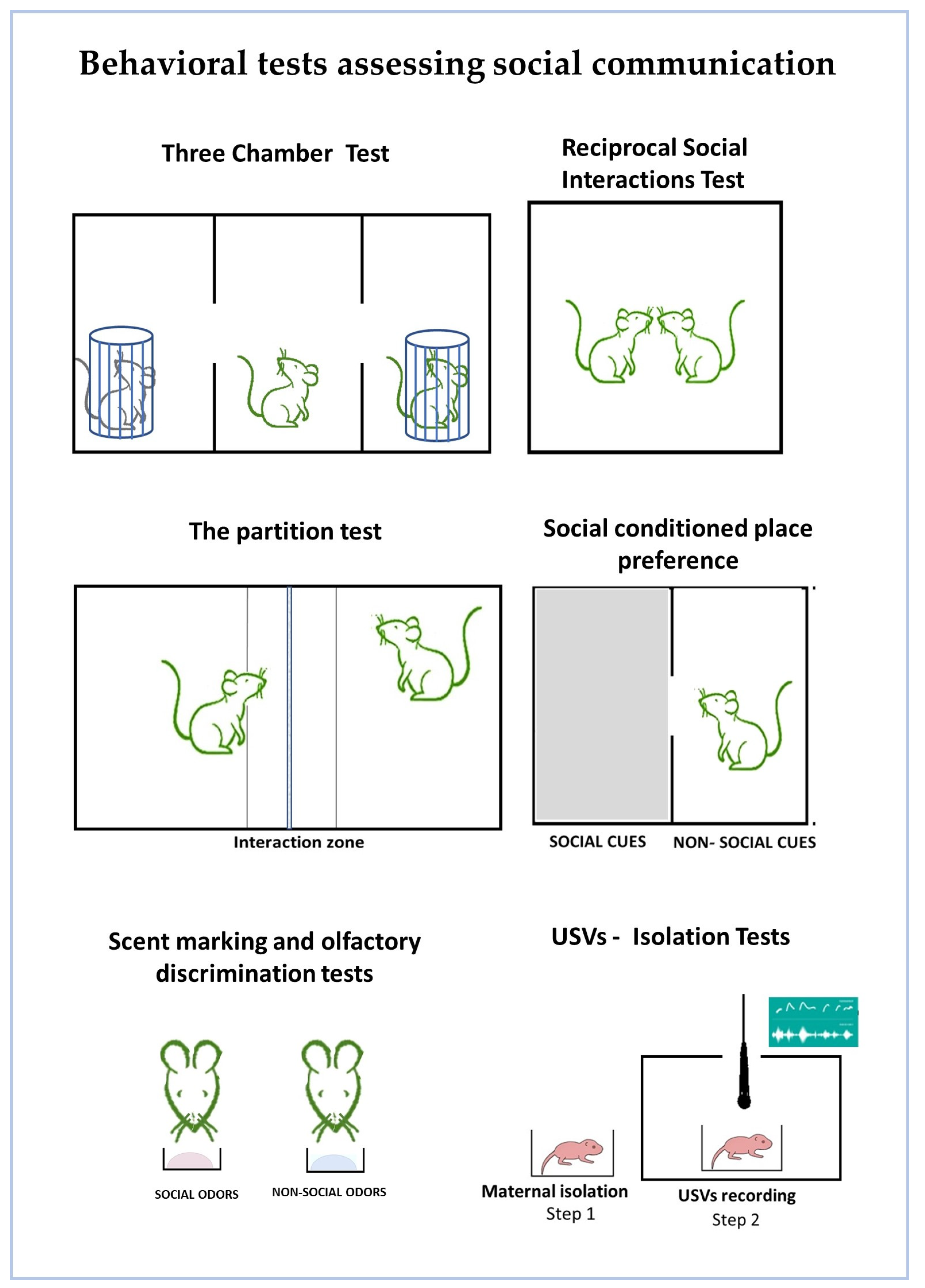 Behavioral tests assessing social communication

Three Chamber Test

Reciprocal Social Interactions Test

The partition test

Interaction zone

Social conditioned place preference

SOCIAL CUES

NON- SOCIAL CUES

Scent marking and olfactory discrimination tests

SOCIAL ODORS

NON-SOCIAL ODORS

USVs - Isolation Tests

Maternal isolation
Step 1

USVs recording
Step 2