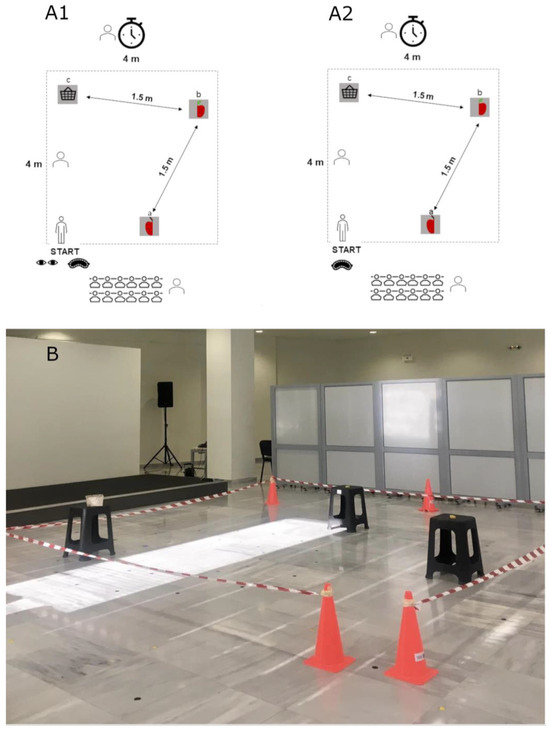 A1

4 m

c

1.5 m

b

4 m

1.5 m

a

START

A2

4 m

c

1.5 m

b

4 m

1.5 m

a

START

B