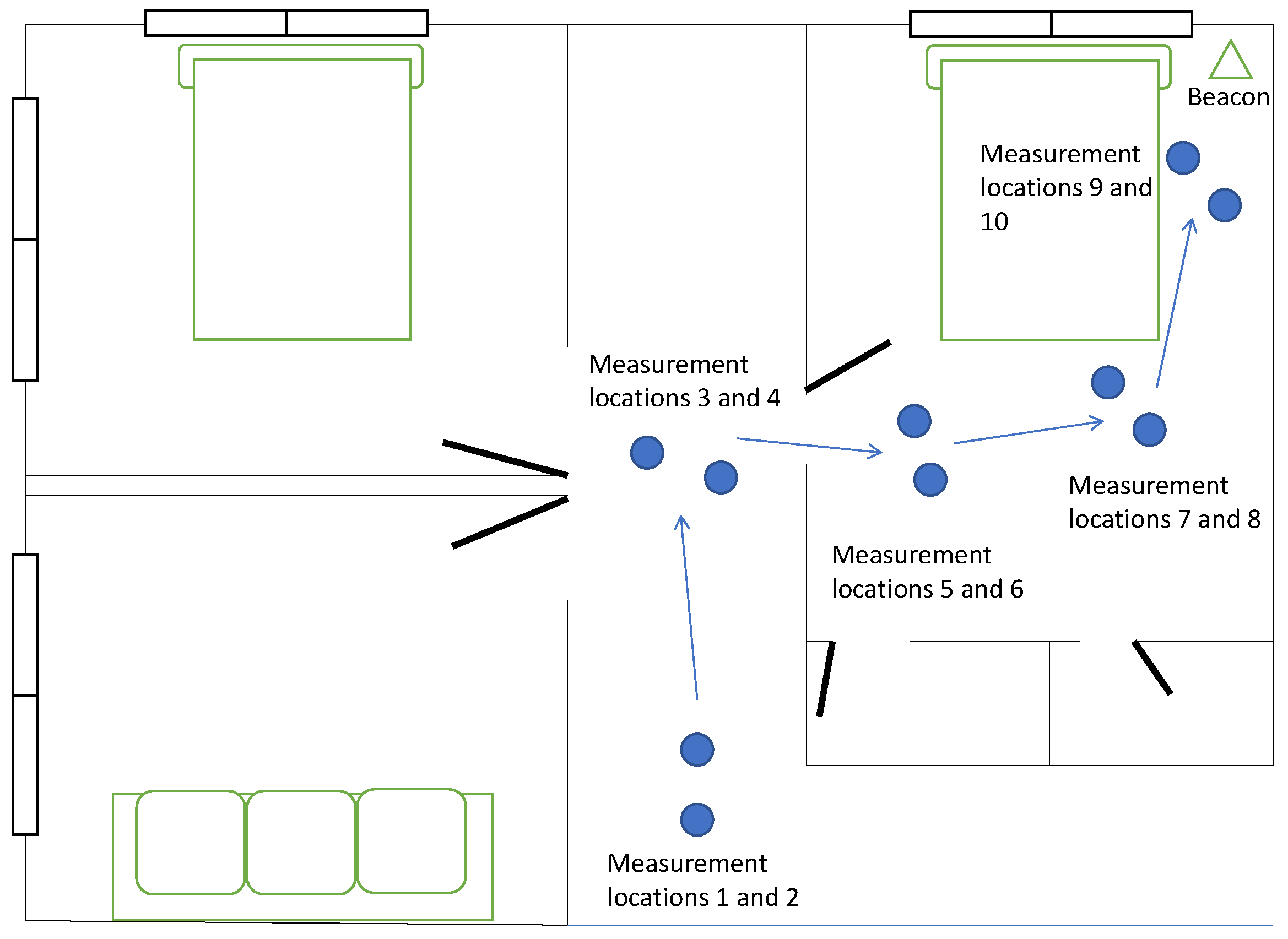 Beacon

Measurement locations 9 and 10

Measurement locations 3 and 4

Measurement locations 7 and 8

Measurement locations 5 and 6

Measurement locations 1 and 2