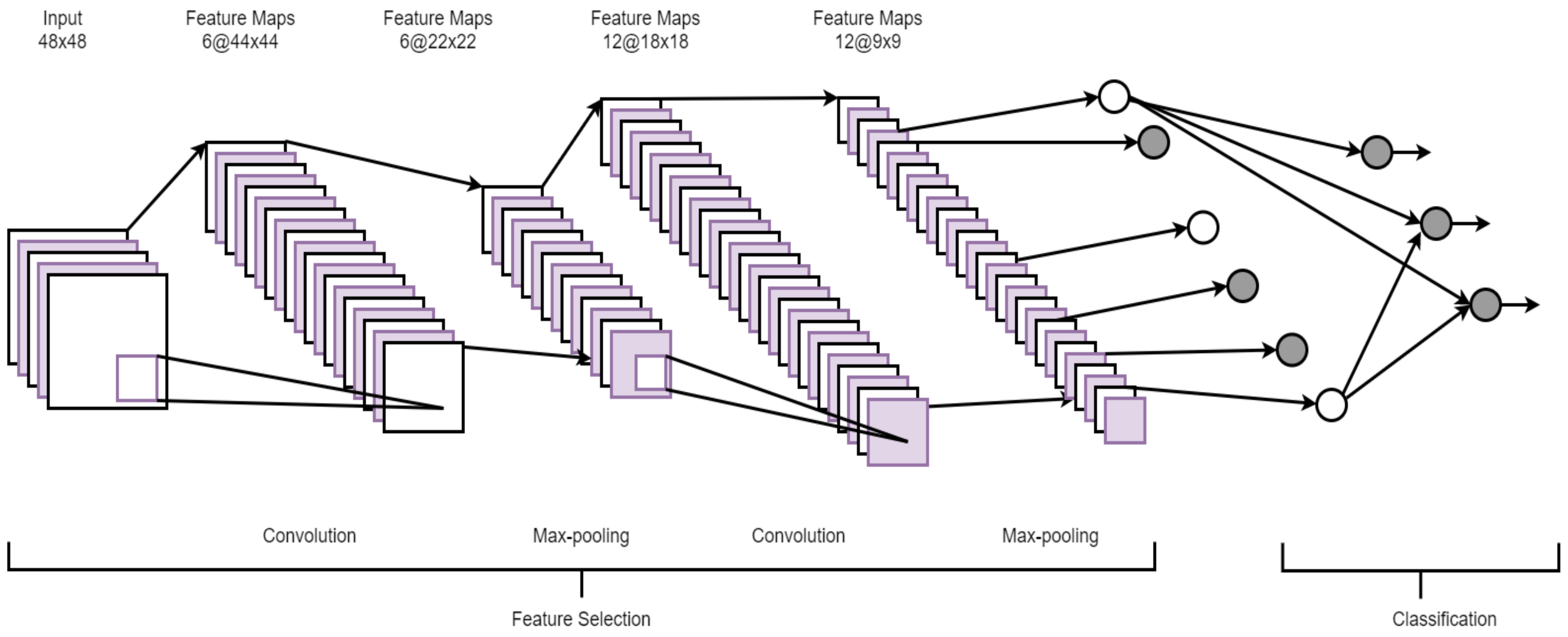 Input
48x48

Feature Maps
6@44x44

Feature Maps
6@22x22

Feature Maps
12@18x18

Feature Maps
12@9x9

Convolution

Max-pooling

Convolution

Max-pooling

Feature Selection

Classification