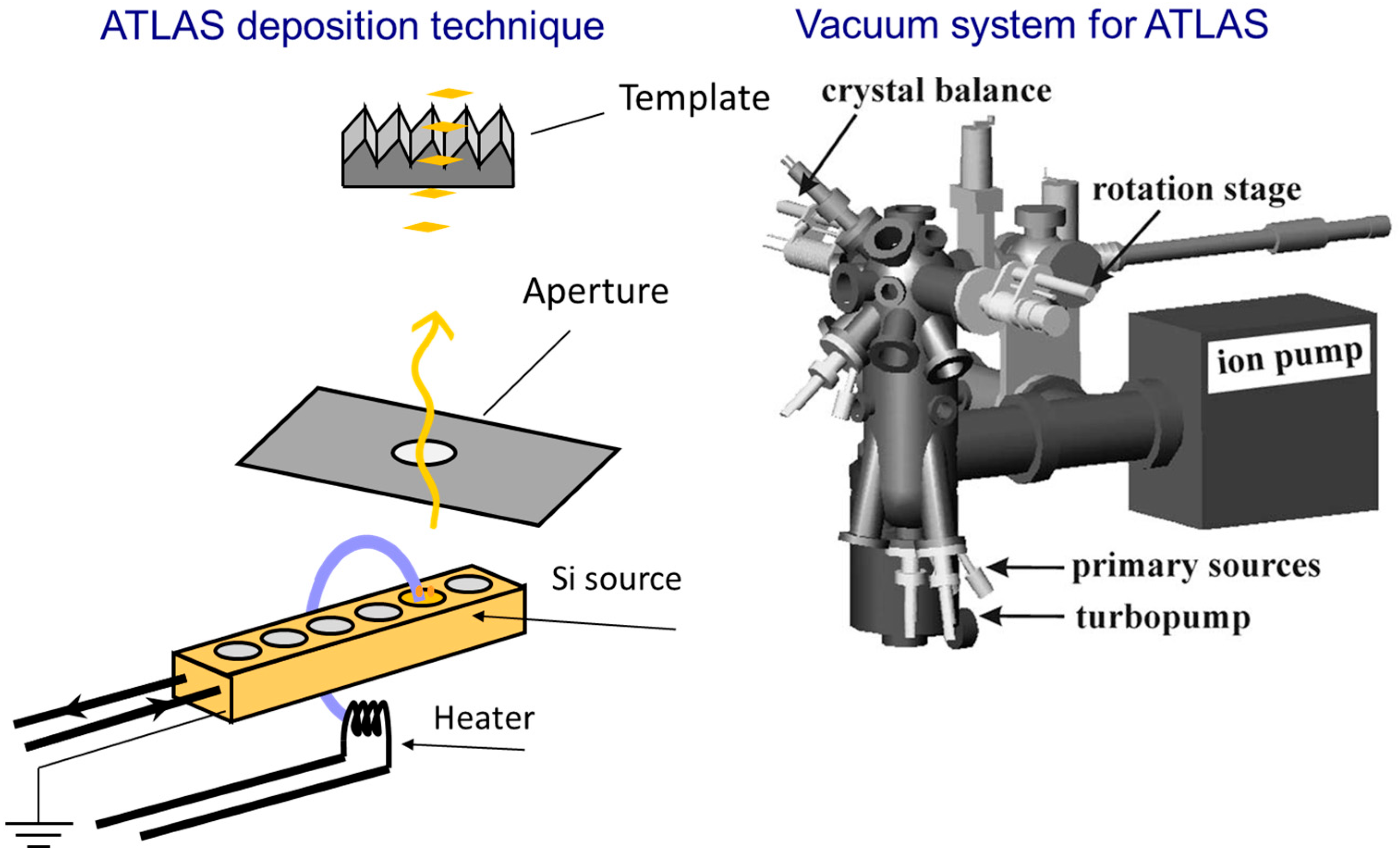 ATLAS deposition technique

Template

Aperture

Si source

Heater

Vacuum system for ATLAS

crystal balance

rotation stage

ion pump

primary sources

turbopump