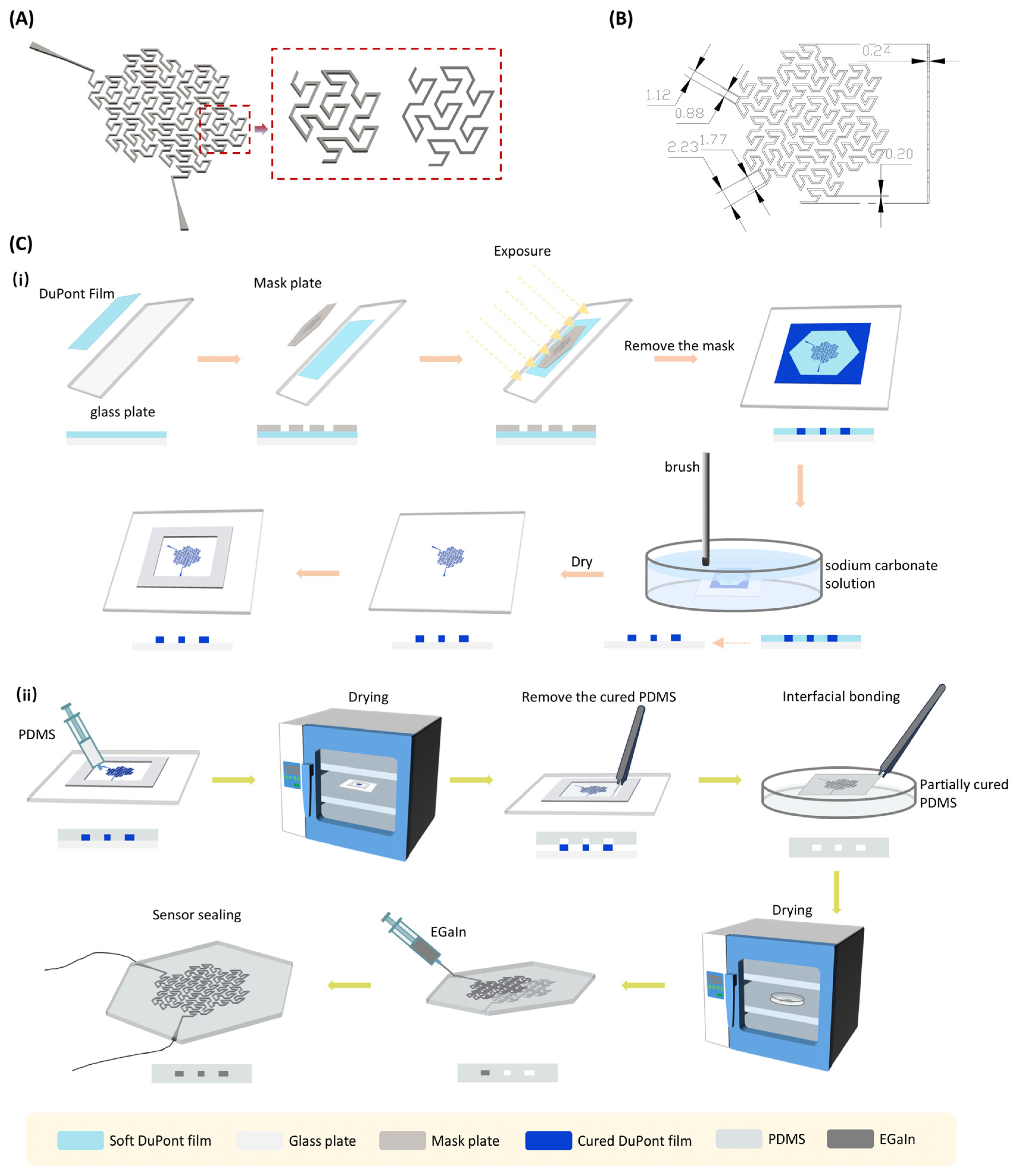 (A)

(B)

0.24

1.12

0.88

2.23

1.77

0.20

(C)

(i)

DuPont Film

glass plate

Mask plate

Exposure

Remove the mask

brush

sodium carbonate solution

Dry

(ii)

PDMS

Drying

Remove the cured PDMS

Interfacial bonding

Partially cured PDMS

Drying

EGaIn

Sensor sealing

Soft DuPont film

Glass plate

Mask plate

Cured DuPont film

PDMS

EGaIn