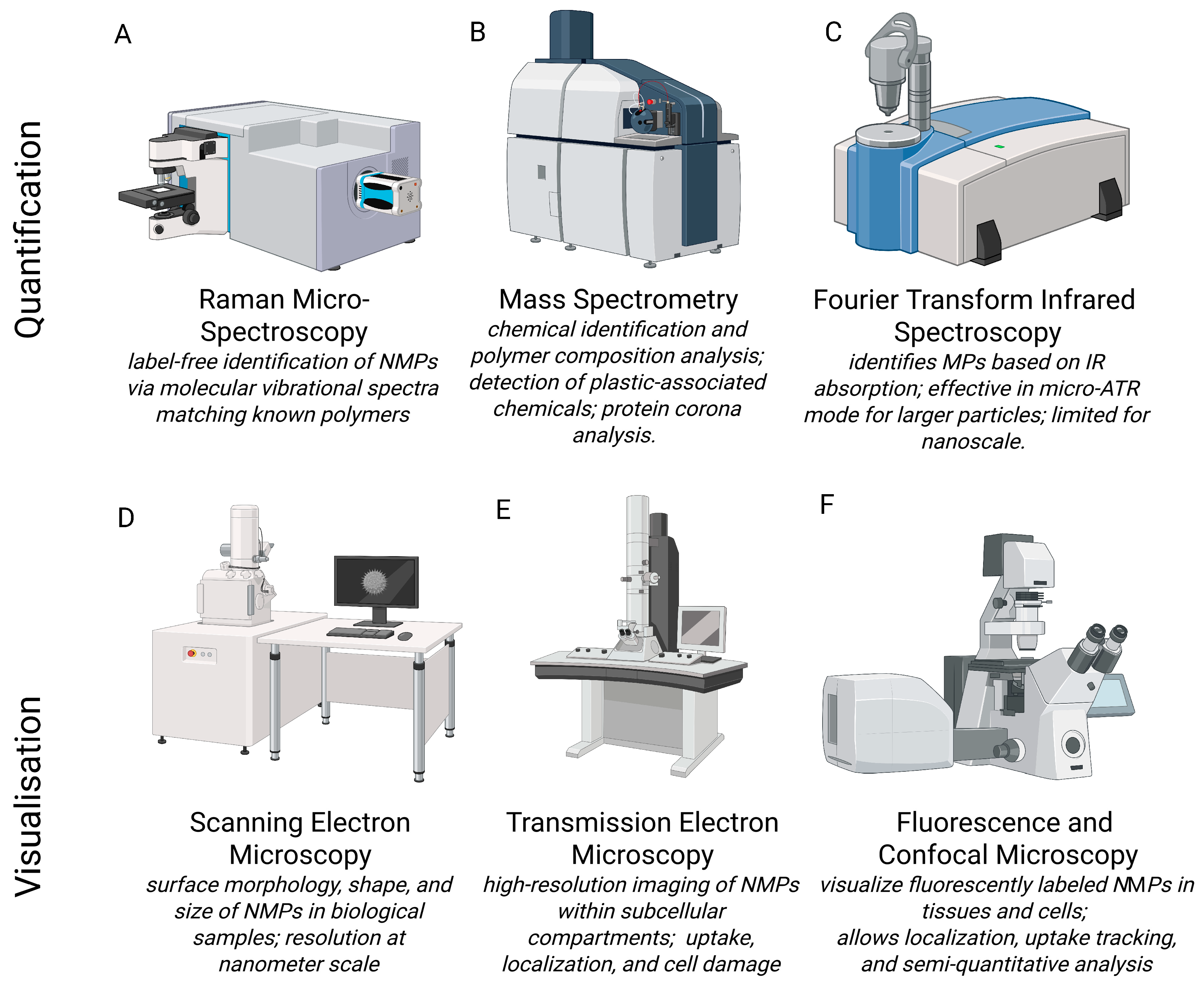 Quantification

A

Raman Micro-Spectroscopy
label-free identification of NMPs via molecular vibrational spectra matching known polymers

B

Mass Spectrometry
chemical identification and polymer composition analysis; detection of plastic-associated chemicals; protein corona analysis.

C

Fourier Transform Infrared Spectroscopy
identifies MPs based on IR absorption; effective in micro-ATR mode for larger particles; limited for nanoscale.

Visualisation

D

Scanning Electron Microscopy
surface morphology, shape, and size of NMPs in biological samples; resolution at nanometer scale

E

Transmission Electron Microscopy
high-resolution imaging of NMPs within subcellular compartments; uptake, localization, and cell damage

F

Fluorescence and Confocal Microscopy
visualize fluorescently labeled NMPs in tissues and cells; allows localization, uptake tracking, and semi-quantitative analysis