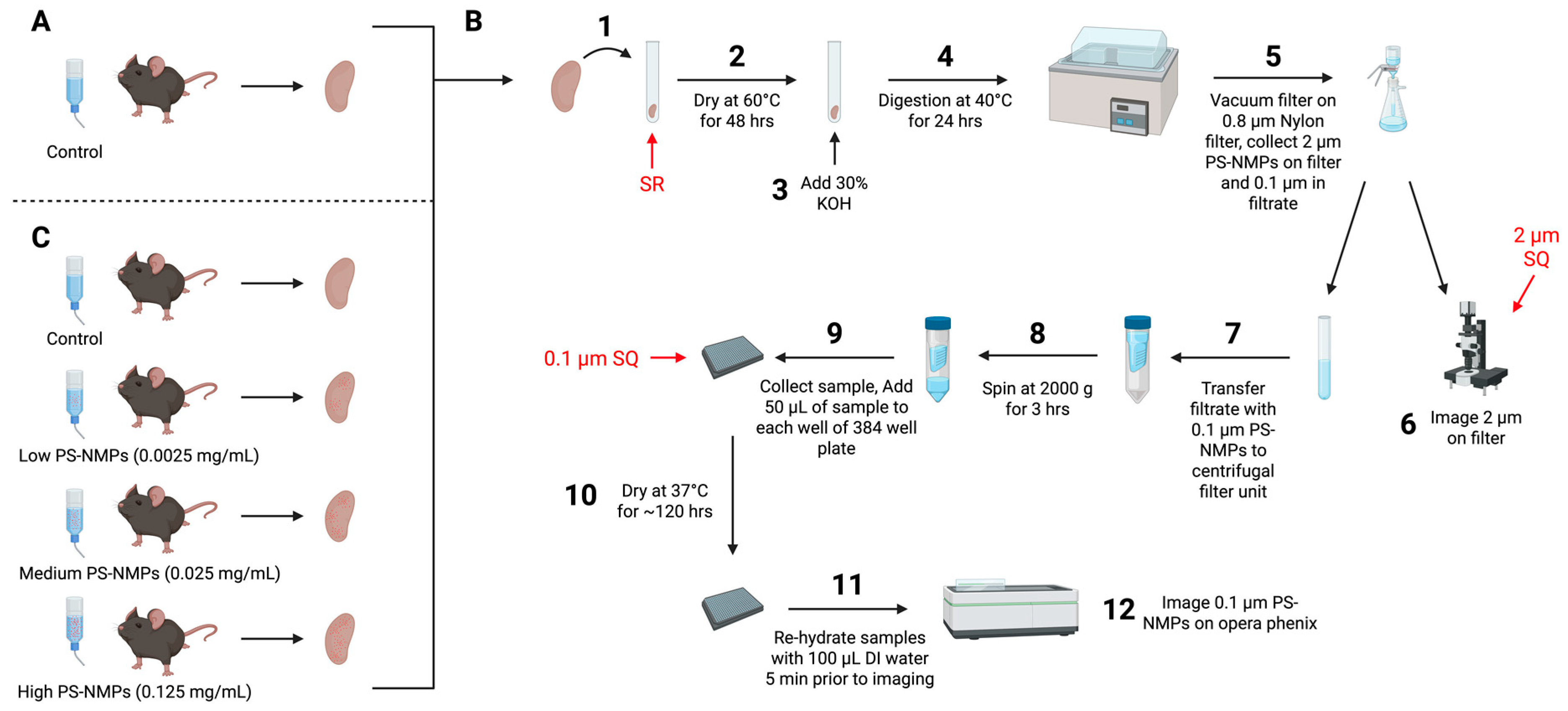 A

Control

C

Control

Low PS-NMPs (0.0025 mg/mL)

Medium PS-NMPs (0.025 mg/mL)

High PS-NMPs (0.125 mg/mL)

B

1

SR

2

Dry at 60°C for 48 hrs

3 Add 30% KOH

4

Digestion at 40°C for 24 hrs

5

Vacuum filter on 0.8 μm Nylon filter, collect 2 μm PS-NMPs on filter and 0.1 μm in filtrate

2 μm SQ

6 Image 2 μm on filter

7

Transfer filtrate with 0.1 μm PS-NMPs to centrifugal filter unit

8

Spin at 2000 g for 3 hrs

9

Collect sample, Add 50 μL of sample to each well of 384 well plate

0.1 μm SQ

10 Dry at 37°C for ~120 hrs

11

Re-hydrate samples with 100 μL DI water 5 min prior to imaging

12 Image 0.1 μm PS-NMPs on opera phenix