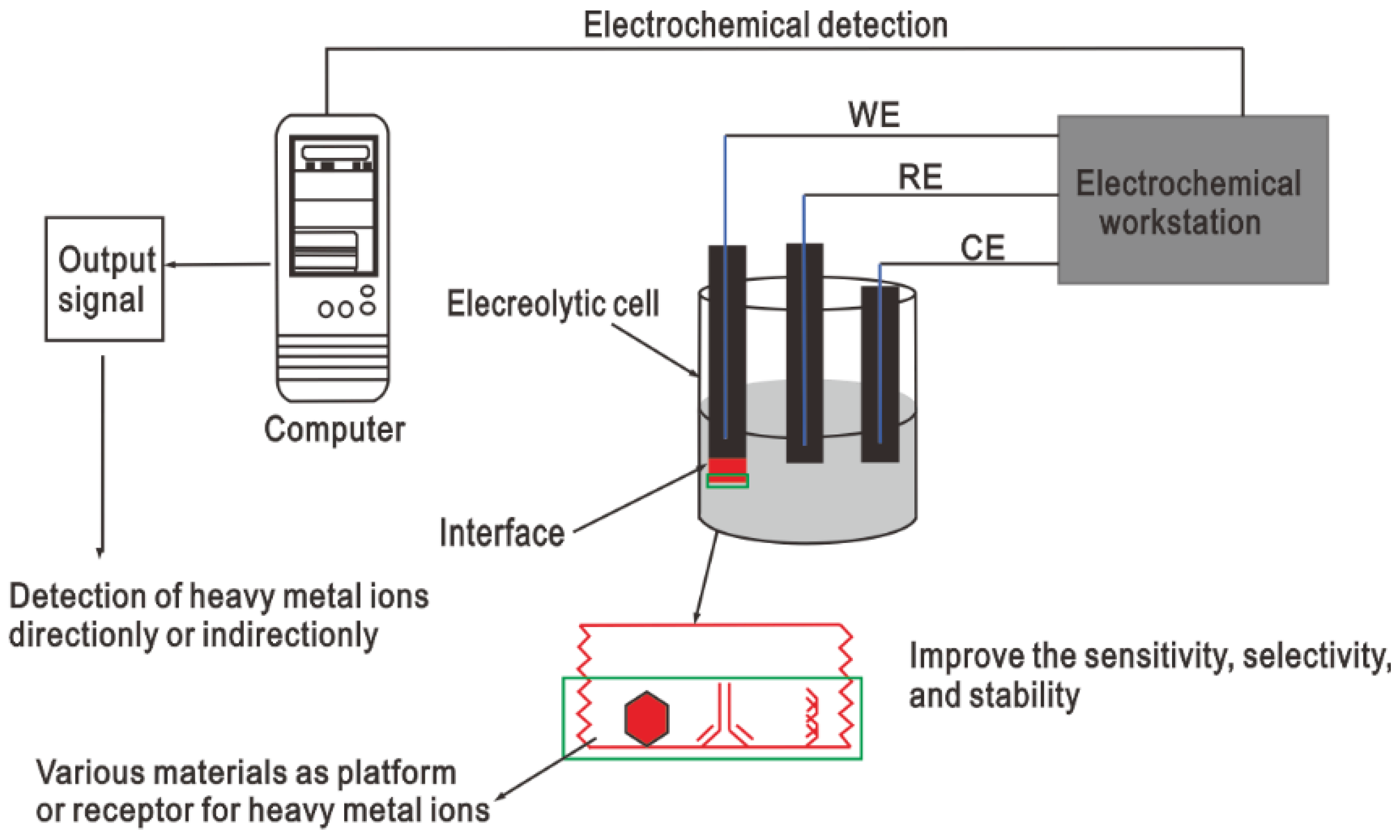 Electrochemical detection

WE

RE

CE

Electrochemical workstation

Output signal

Computer

Elecreolytic cell

Interface

Detection of heavy metal ions directionly or indirectionly

Improve the sensitivity, selectivity, and stability

Various materials as platform or receptor for heavy metal ions