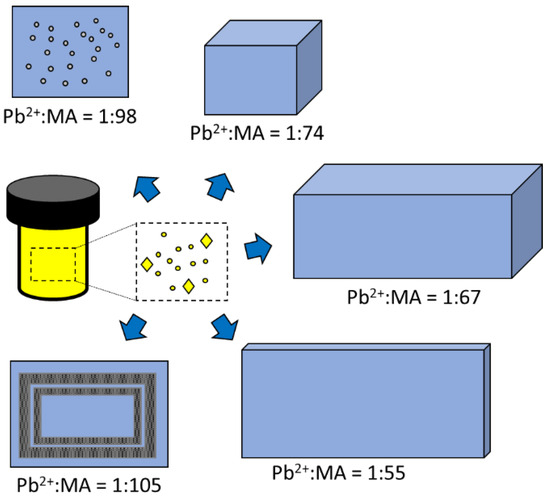 $Pb^{2+}$:MA = 1:98

$Pb^{2+}$:MA = 1:74

$Pb^{2+}$:MA = 1:67

$Pb^{2+}$:MA = 1:105

$Pb^{2+}$:MA = 1:55