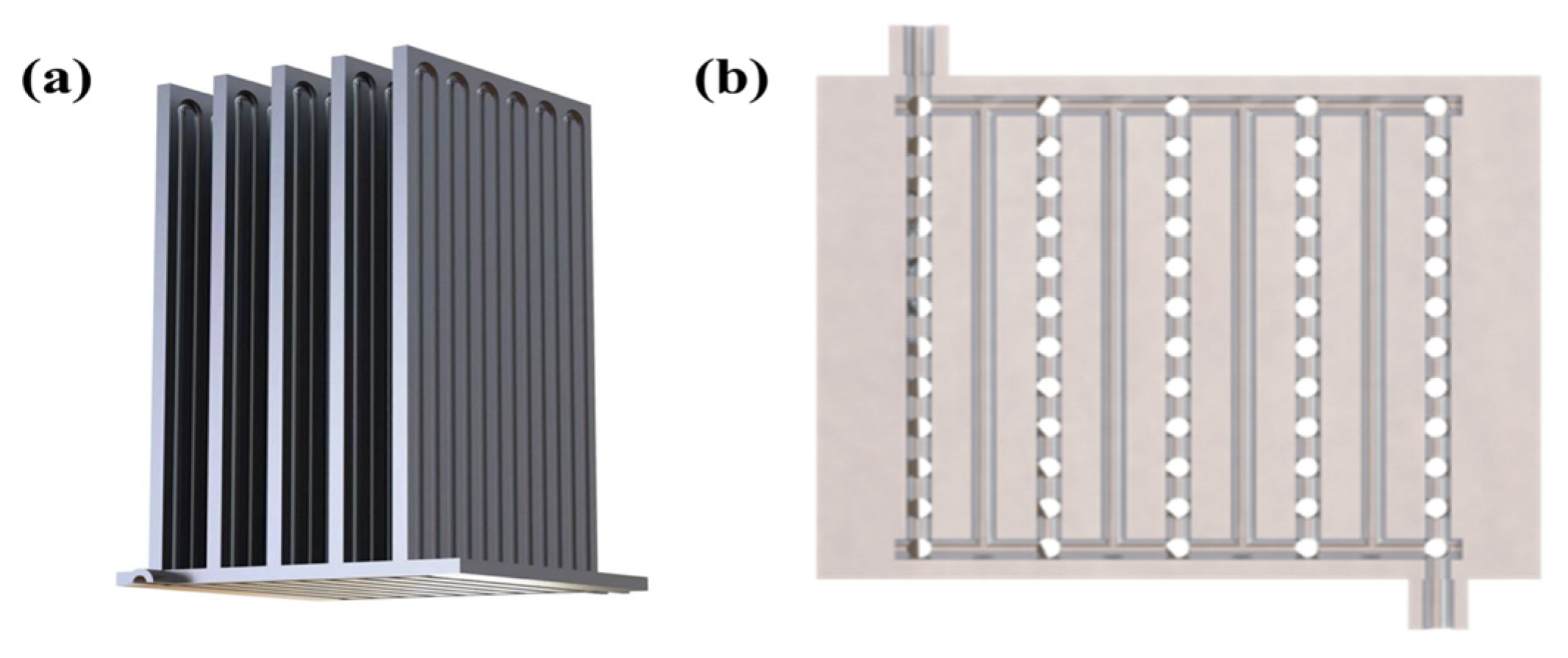 (a)

(b)