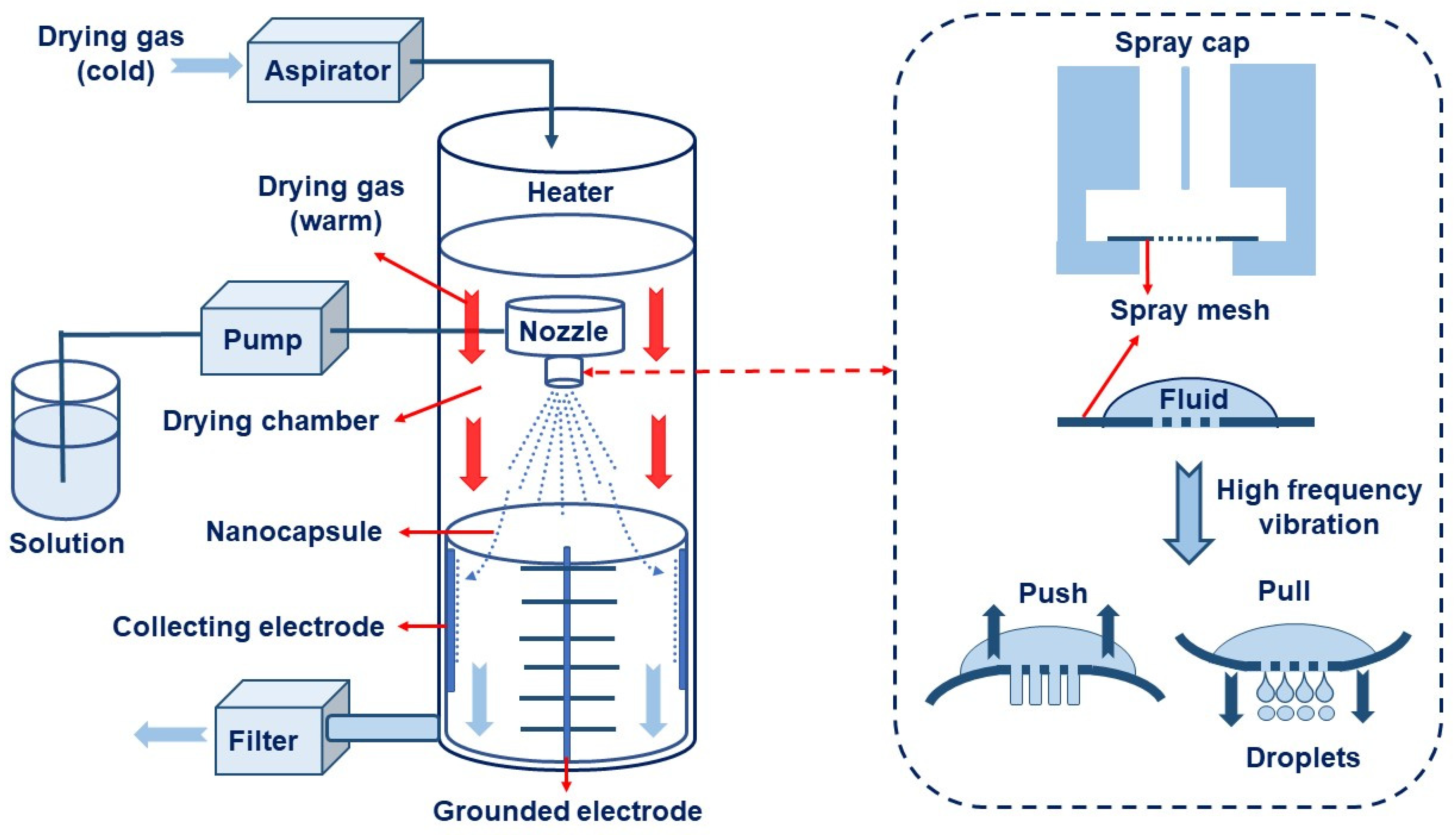 Drying gas (cold)
Aspirator
Heater
Drying gas (warm)
Pump
Nozzle
Drying chamber
Solution
Nanocapsule
Collecting electrode
Filter
Grounded electrode
Spray cap
Spray mesh
Fluid
High frequency vibration
Push
Pull
Droplets