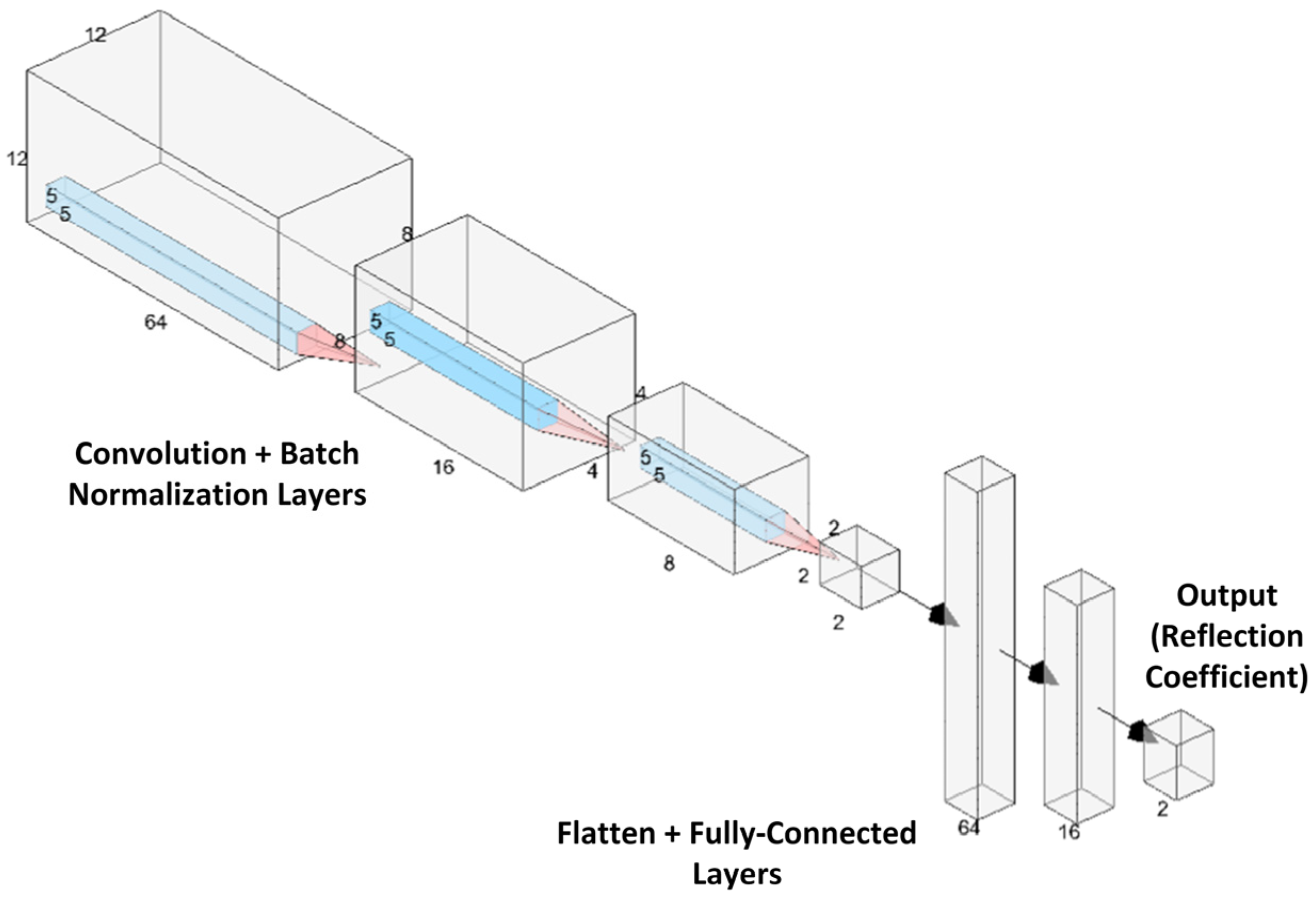 12
12
5
5
64
8
8
5
5
16
4
4
5
5
8
2
2
2
Convolution + Batch Normalization Layers
Output (Reflection Coefficient)
64
16
2
Flatten + Fully-Connected Layers