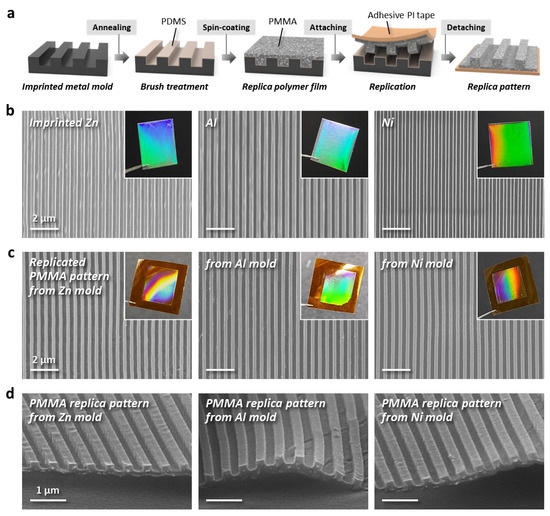 a

Annealing

PDMS

Spin-coating

PMMA

Attaching

Adhesive PI tape

Detaching

Imprinted metal mold

Brush treatment

Replica polymer film

Replication

Replica pattern

b

Imprinted Zn

2 μm

Al

Ni

c

Replicated PMMA pattern from Zn mold

2 μm

from Al mold

from Ni mold

d

PMMA replica pattern from Zn mold

1 μm

PMMA replica pattern from Al mold

PMMA replica pattern from Ni mold