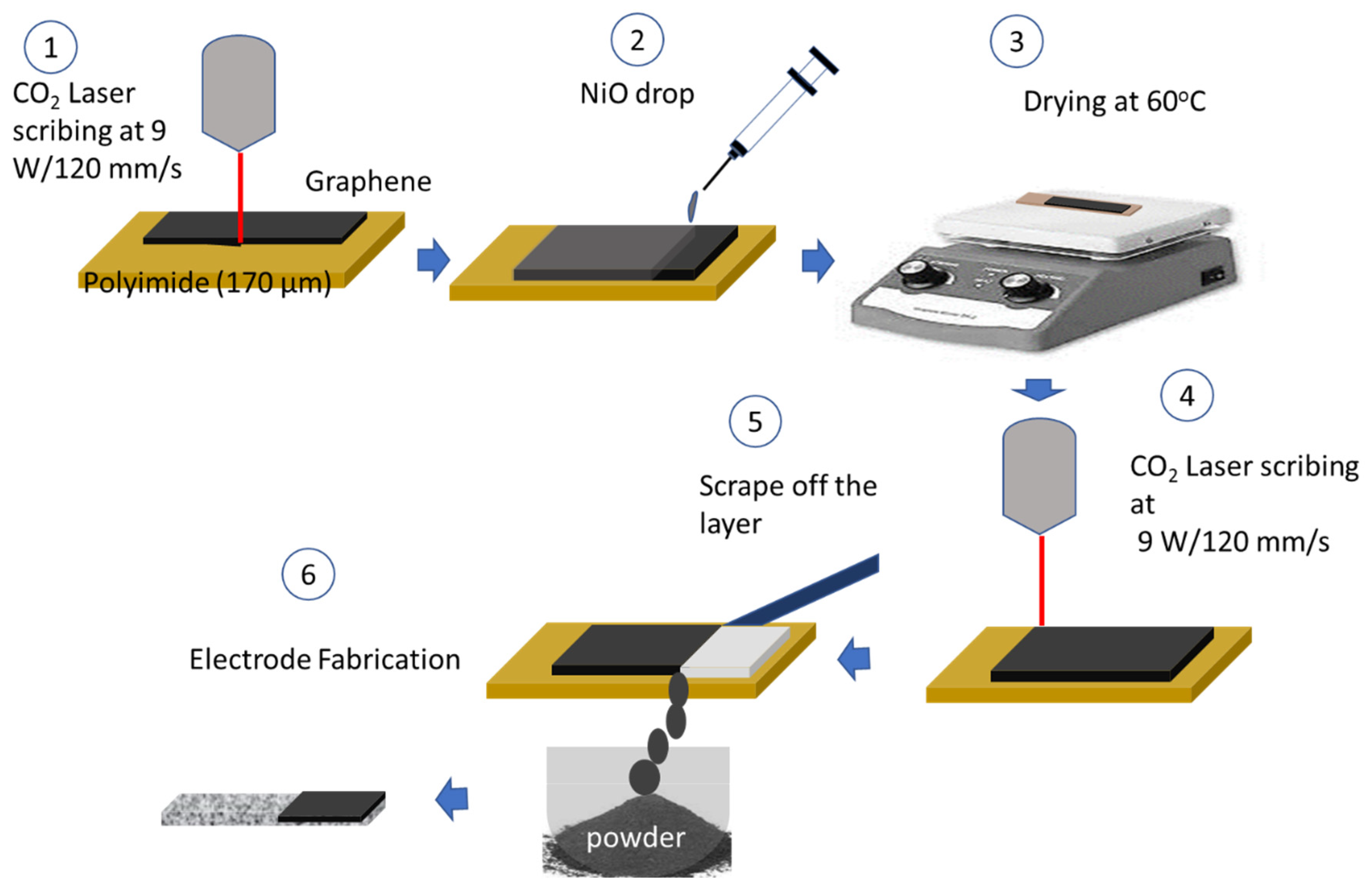 1

$CO_2$ Laser scribing at 9 W/120 mm/s

Graphene

Polyimide (170 μm)

2

NiO drop

3

Drying at 60°C

4

$CO_2$ Laser scribing at
9 W/120 mm/s

5

Scrape off the layer

6

Electrode Fabrication

powder