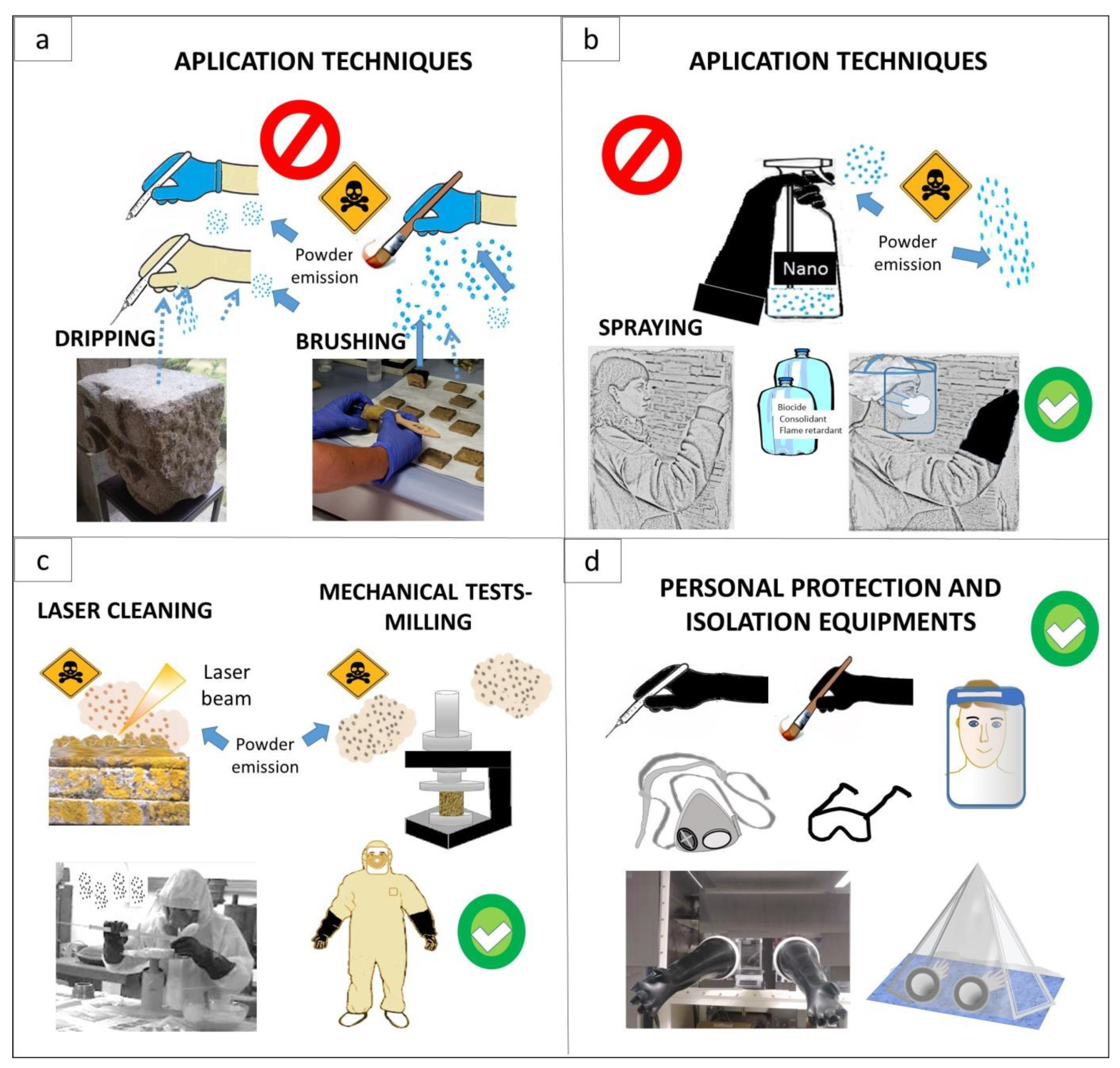 a

APLICATION TECHNIQUES

Powder emission

DRIPPING

BRUSHING

b

APLICATION TECHNIQUES

Nano

Powder emission

SPRAYING

Biocide
Consolidant
Flame retardant

c

LASER CLEANING

MECHANICAL TESTS-MILLING

Laser beam

Powder emission

d

PERSONAL PROTECTION AND ISOLATION EQUIPMENTS