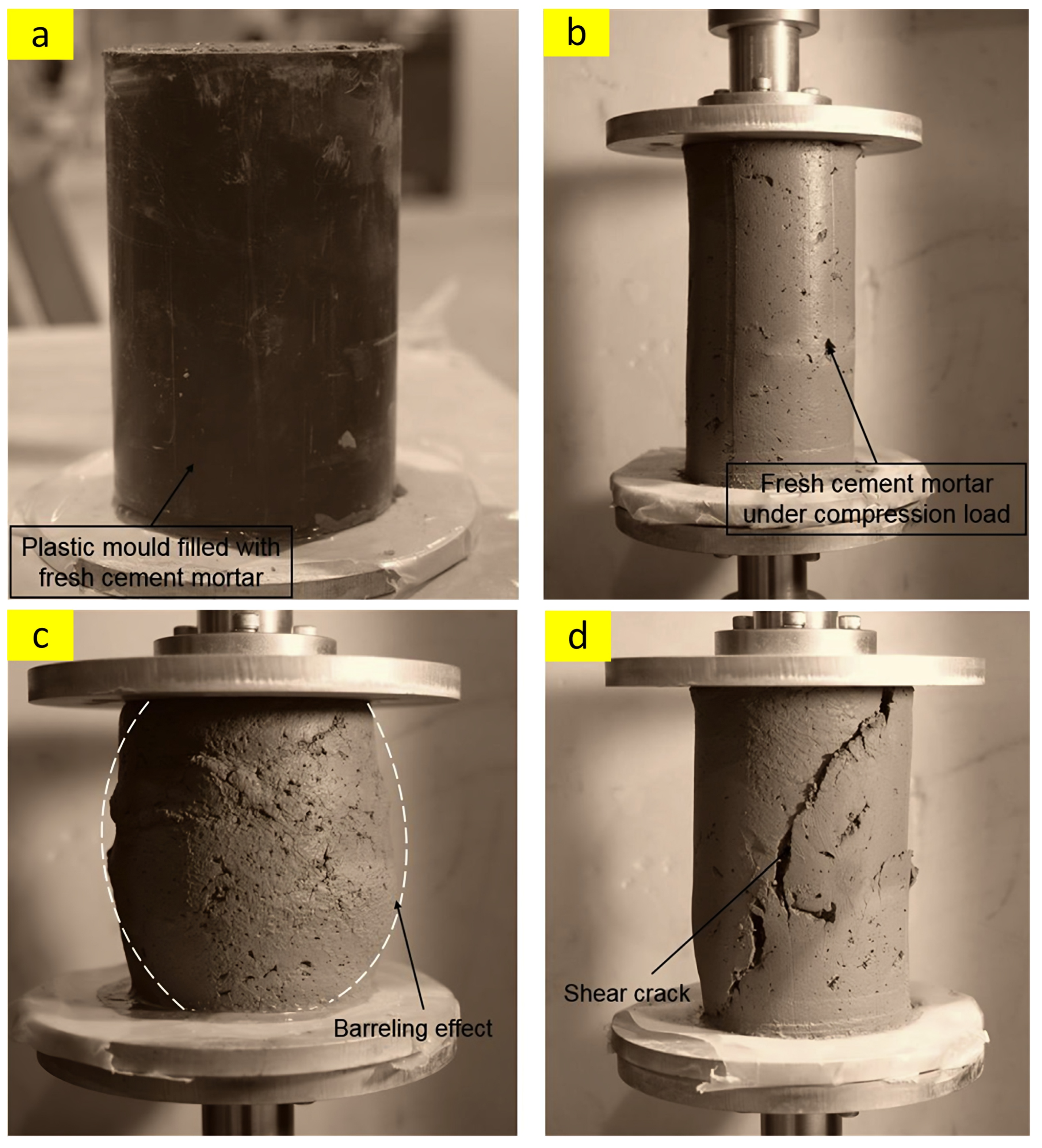 a

Plastic mould filled with fresh cement mortar

b

Fresh cement mortar under compression load

c

Barreling effect

d

Shear crack