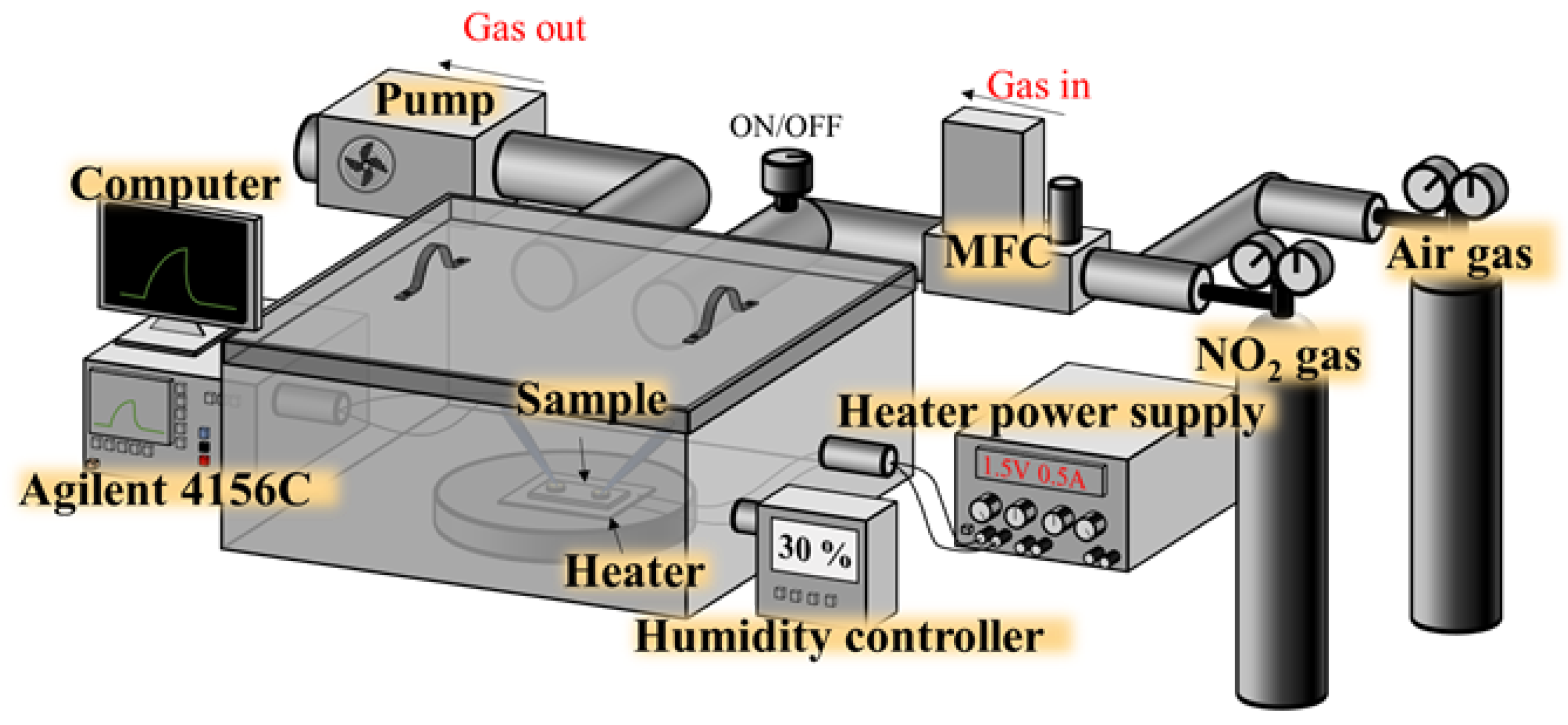 Gas out

Pump

Gas in

ON/OFF

Computer

MFC

Air gas

$NO_2$ gas

Sample

Heater power supply

1.5V 0.5A

Agilent 4156C

30 %

Heater

Humidity controller