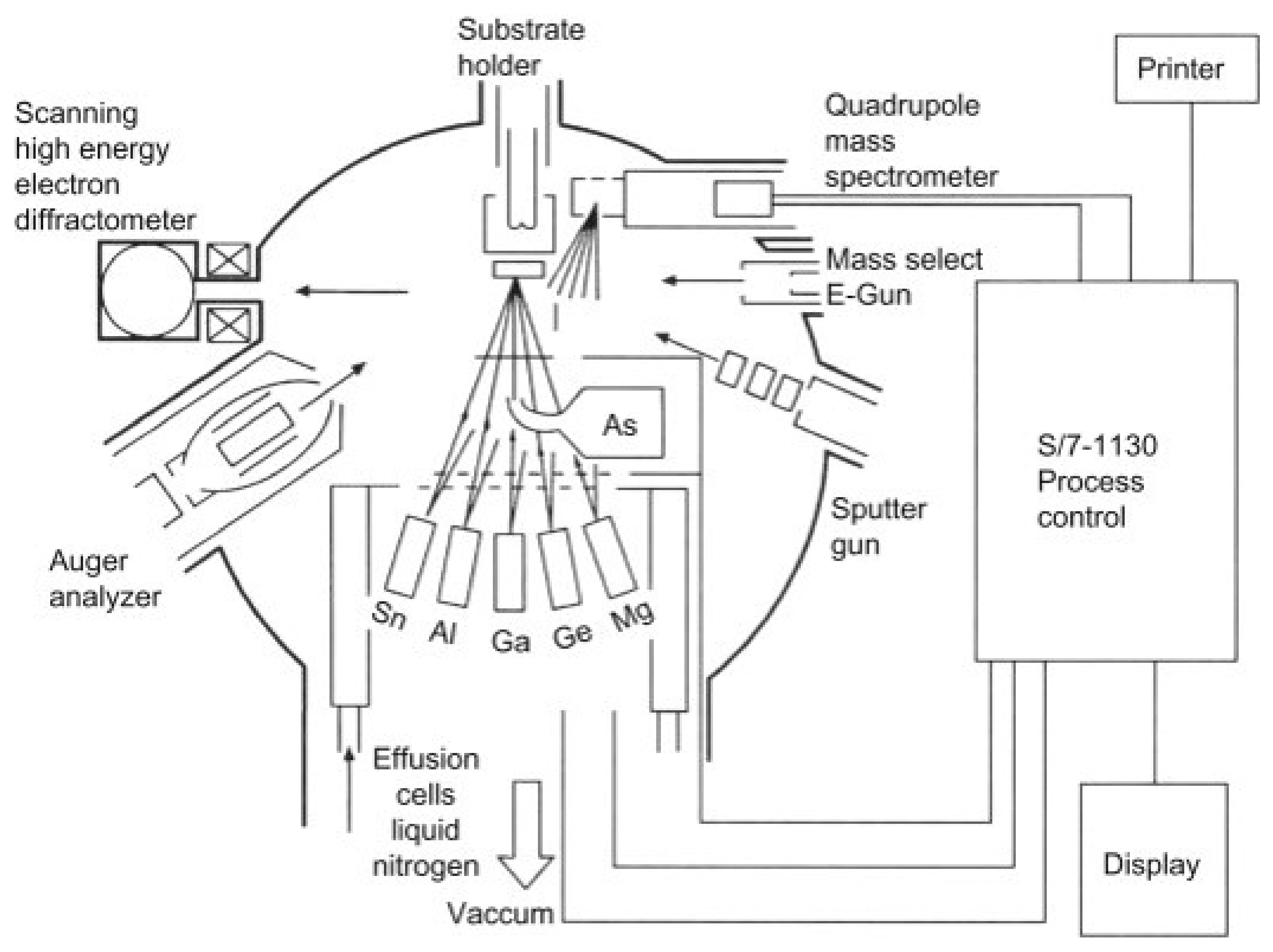 Substrate holder

Printer

Scanning high energy electron diffractometer

Quadrupole mass spectrometer

Mass select

E-Gun

As

S/7-1130 Process control

Sputter gun

Auger analyzer

Sn

Al

Ga

Ge

Mg

Effusion cells liquid nitrogen

Vaccum

Display