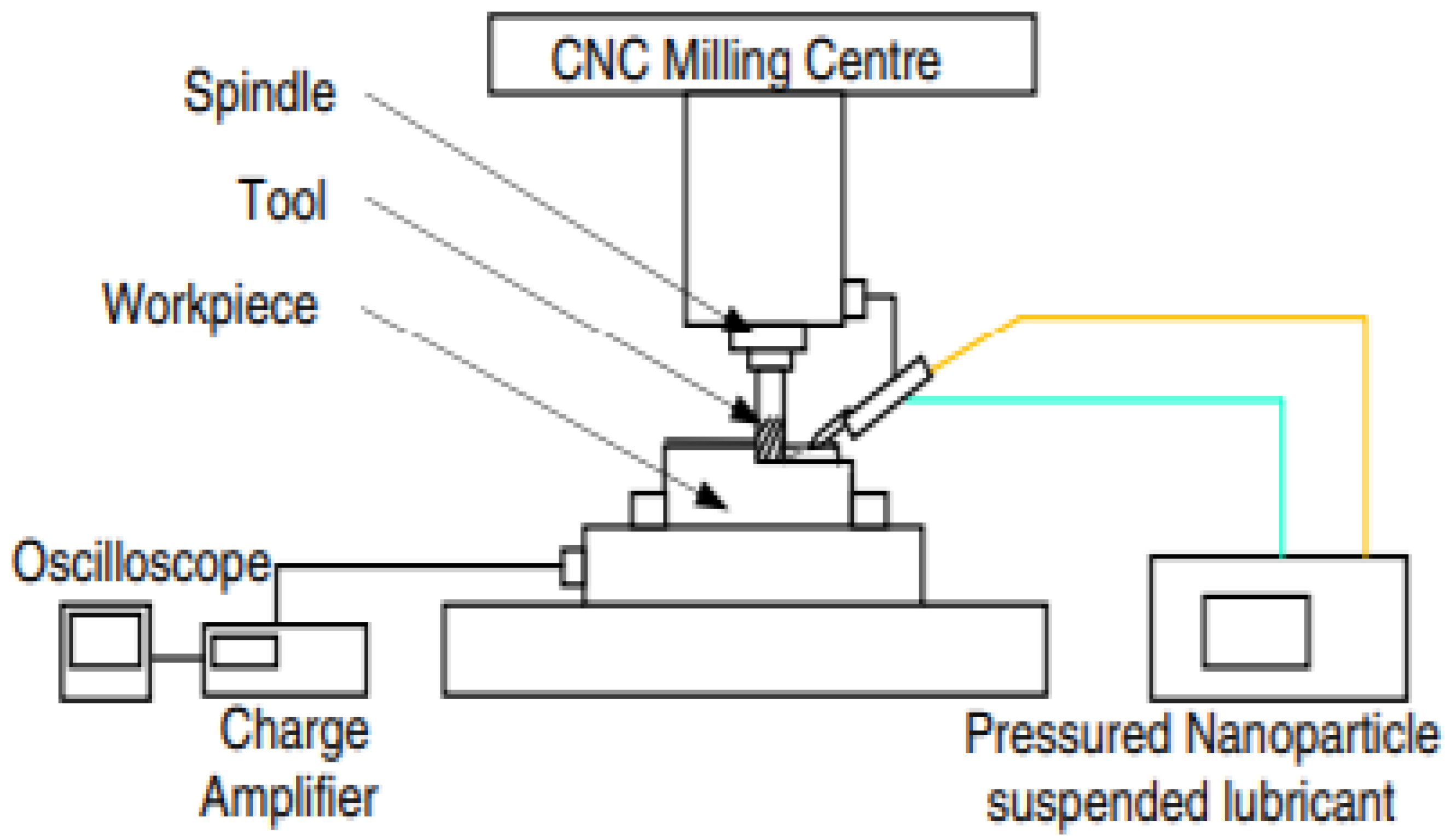 CNC Milling Centre

Spindle

Tool

Workpiece

Oscilloscope

Charge Amplifier

Pressured Nanoparticle suspended lubricant