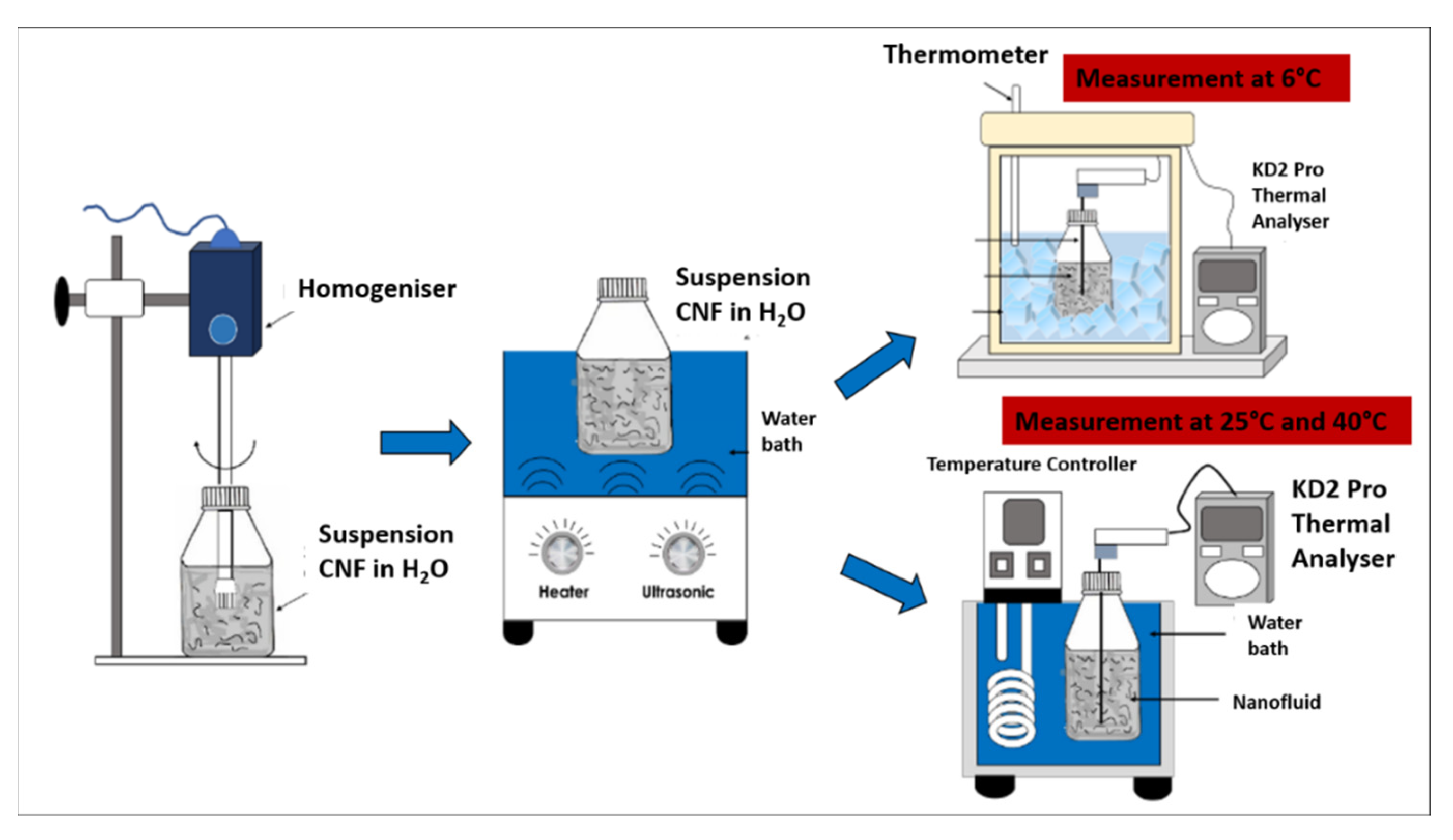 Homogeniser

Suspension CNF in $H_2O$

Suspension CNF in $H_2O$

Water bath

Heater

Ultrasonic

Thermometer

Measurement at 6°C

KD2 Pro Thermal Analyser

Measurement at 25°C and 40°C

Temperature Controller

KD2 Pro Thermal Analyser

Water bath

Nanofluid