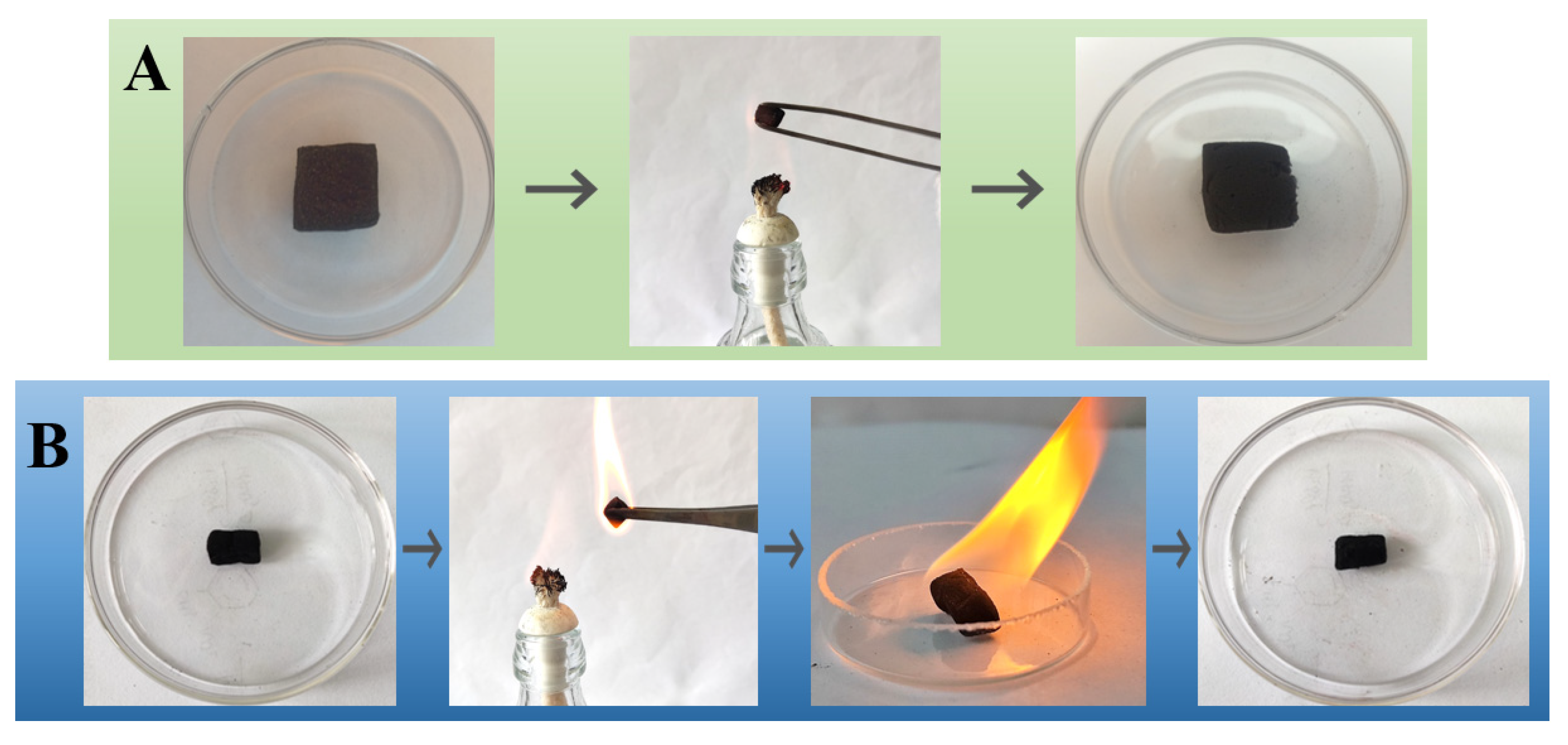 A

B