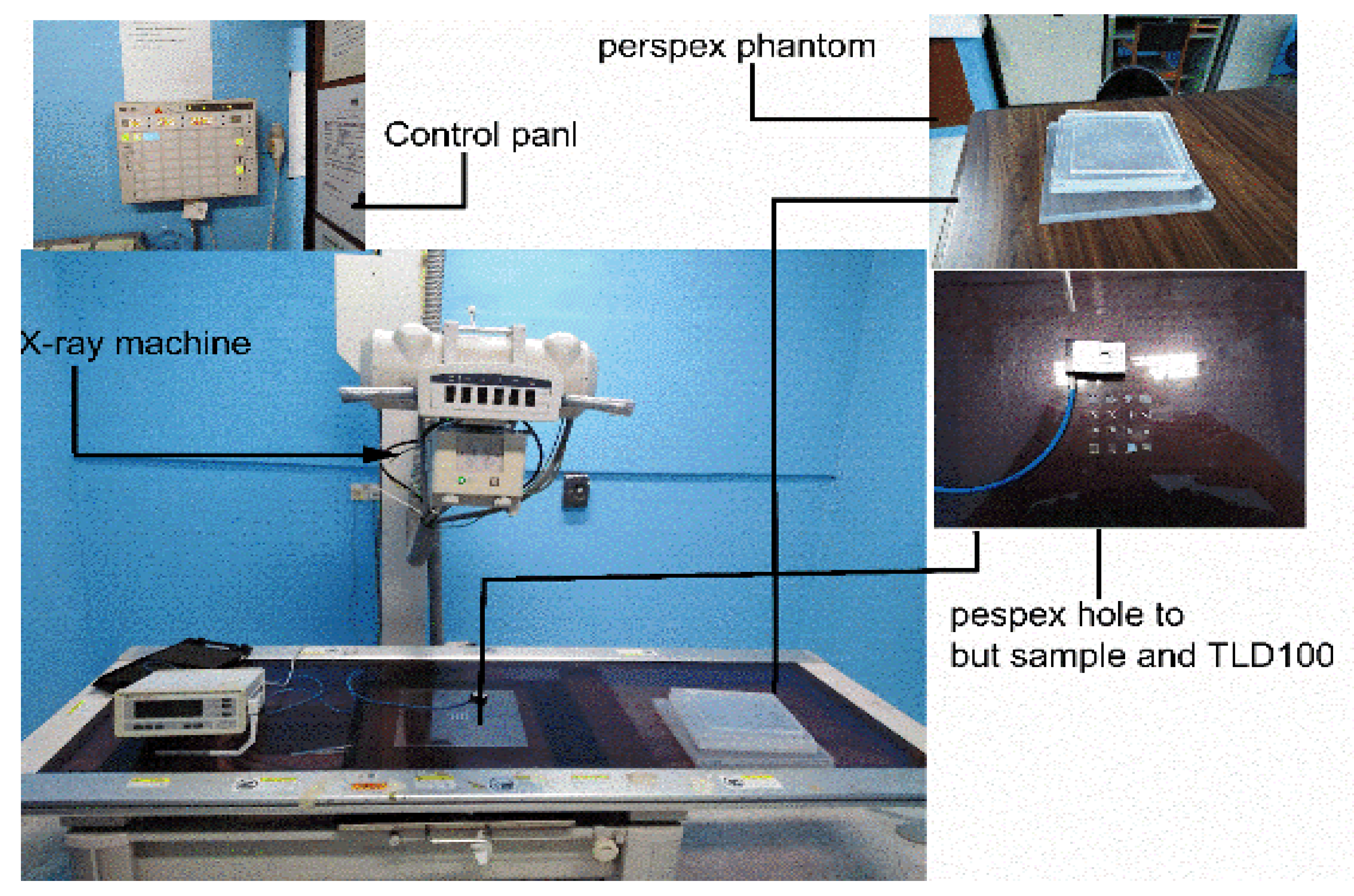 perspex phantom

Control panl

X-ray machine

pespex hole to
but sample and TLD100