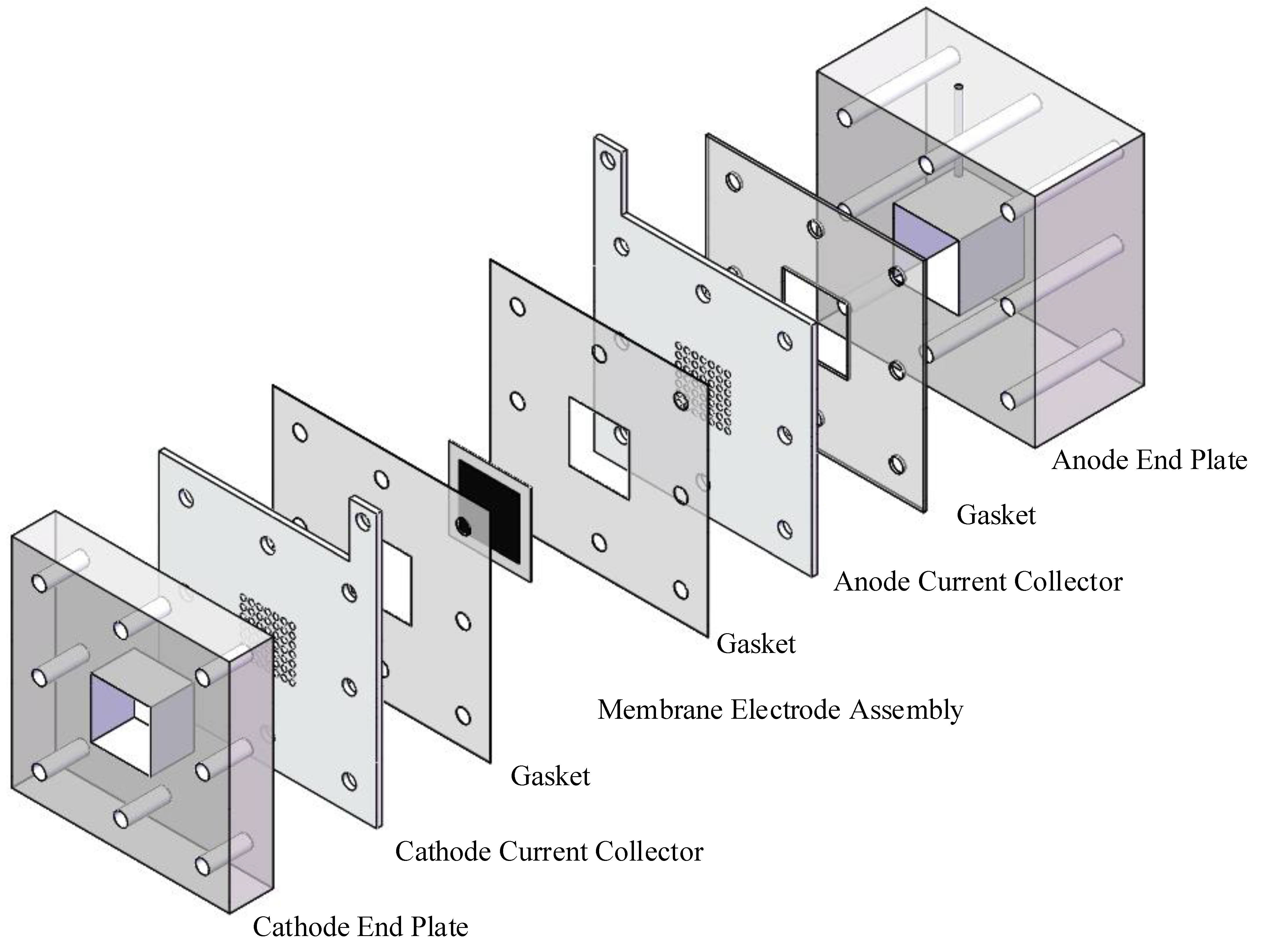 Anode End Plate

Gasket

Anode Current Collector

Gasket

Membrane Electrode Assembly

Gasket

Cathode Current Collector

Cathode End Plate