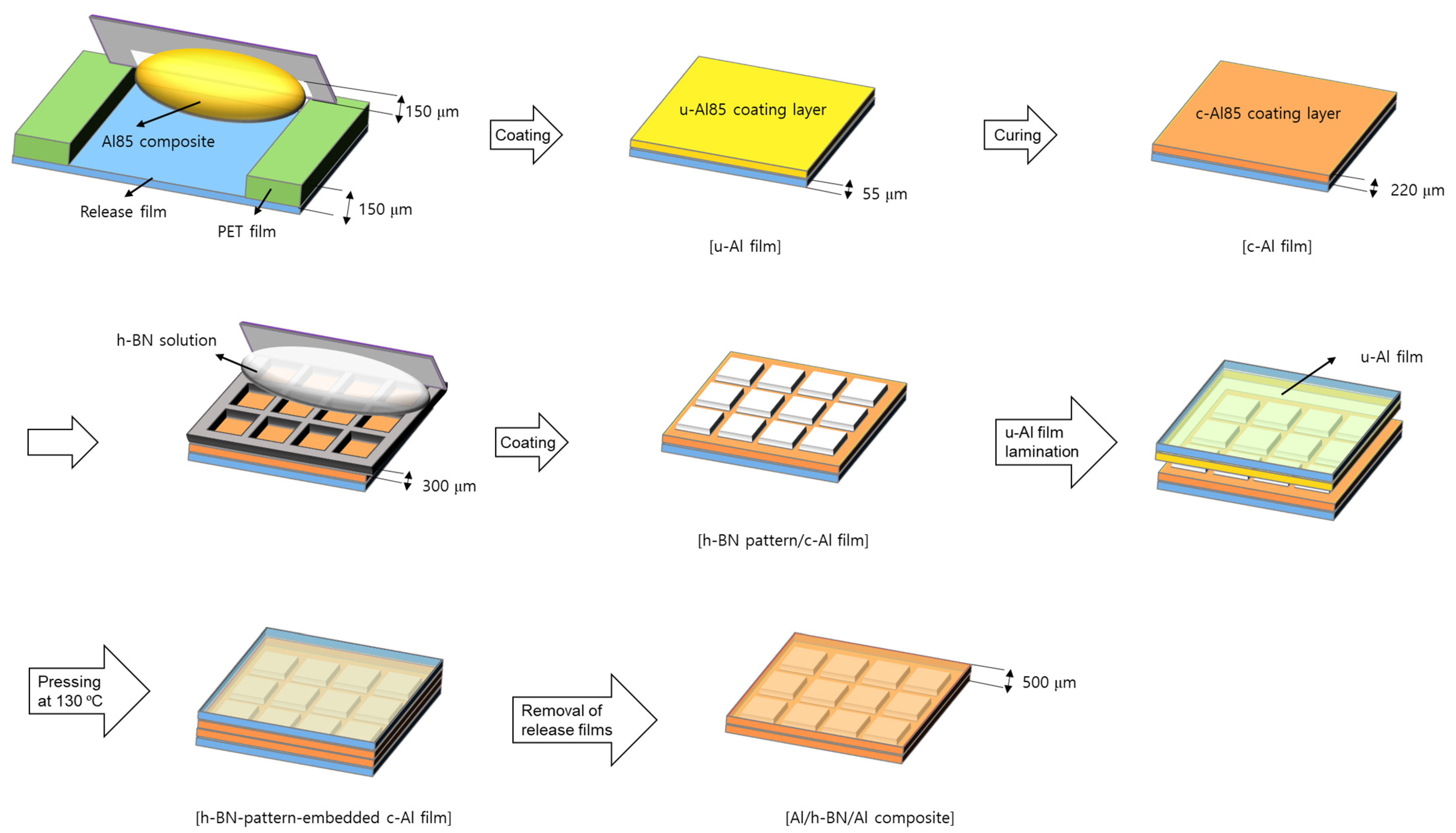 150 μm

Al85 composite

Release film

PET film

150 μm

Coating

u-Al85 coating layer

55 μm

[u-Al film]

Curing

c-Al85 coating layer

220 μm

[c-Al film]

h-BN solution

300 μm

Coating

[h-BN pattern/c-Al film]

u-Al film lamination

u-Al film

Pressing at 130 ºC

[h-BN-pattern-embedded c-Al film]

Removal of release films

500 μm

[Al/h-BN/Al composite]