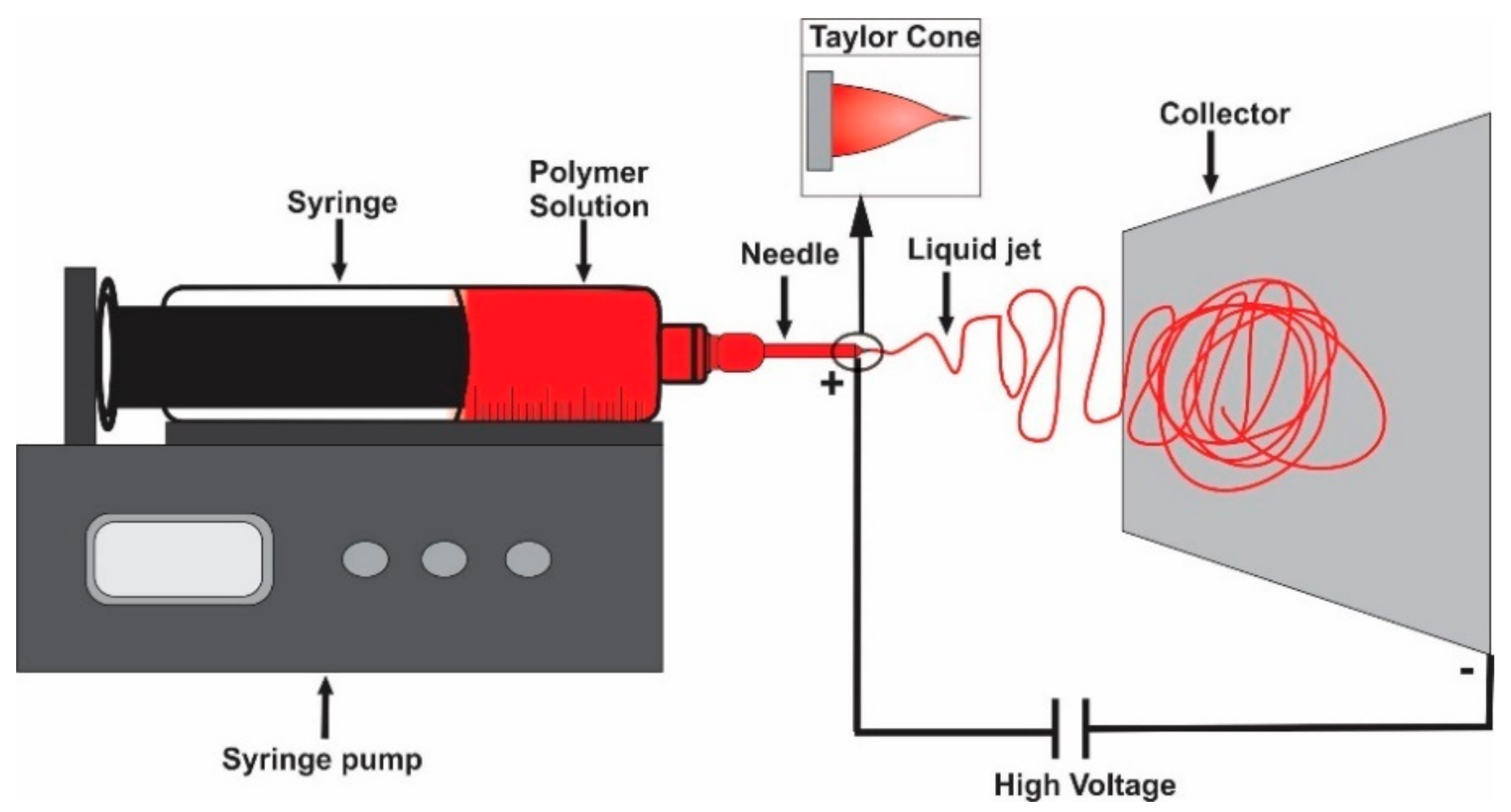 Taylor Cone

Collector

Syringe

Polymer Solution

Needle

Liquid jet

+

-

Syringe pump

High Voltage