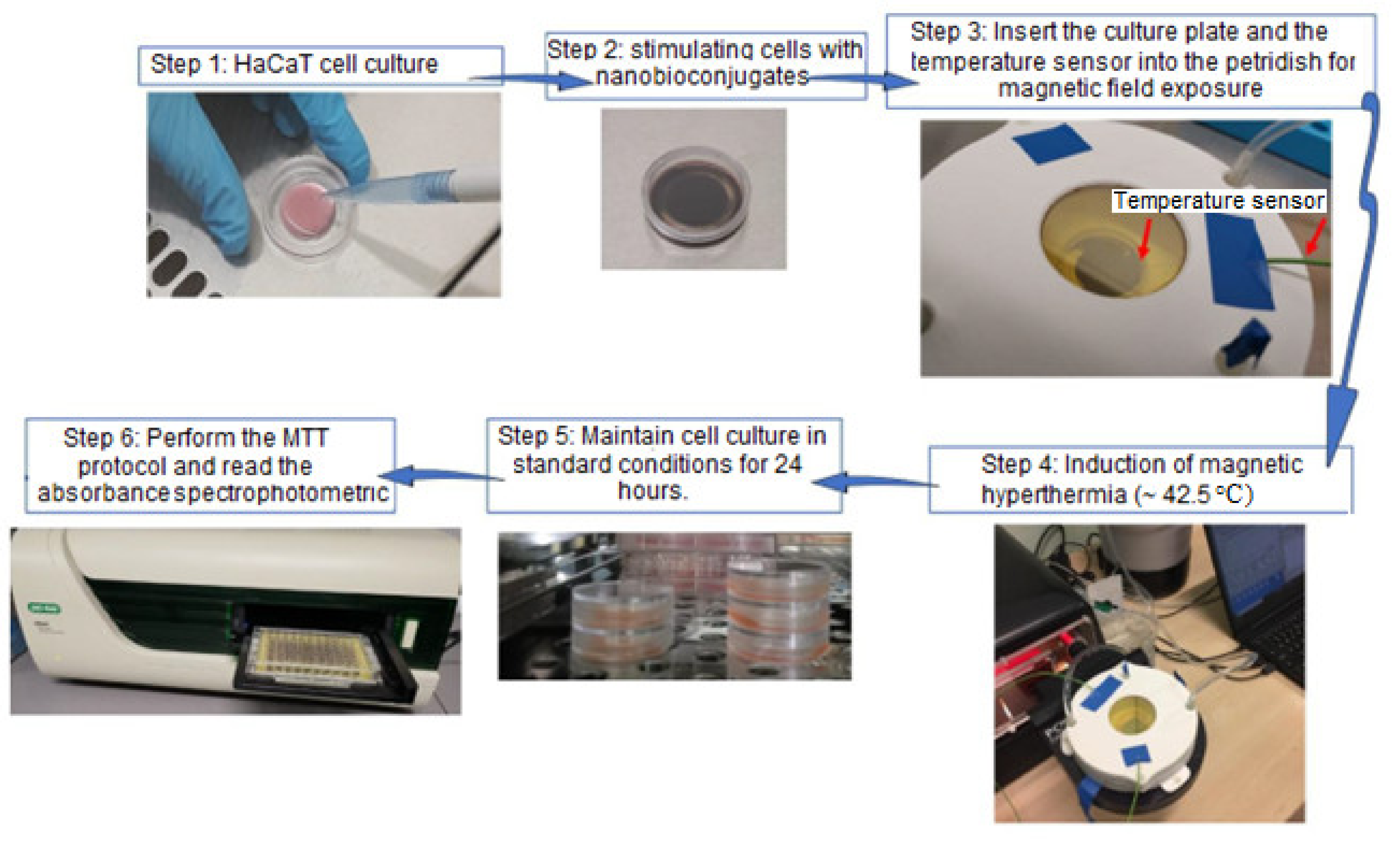 Step 1: HaCaT cell culture

Step 2: stimulating cells with nanobioconjugates

Step 3: Insert the culture plate and the temperature sensor into the petridish for magnetic field exposure

Temperature sensor

Step 4: Induction of magnetic hyperthermia (~ 42.5 °C)

Step 5: Maintain cell culture in standard conditions for 24 hours.

Step 6: Perform the MTT protocol and read the absorbance spectrophotometric