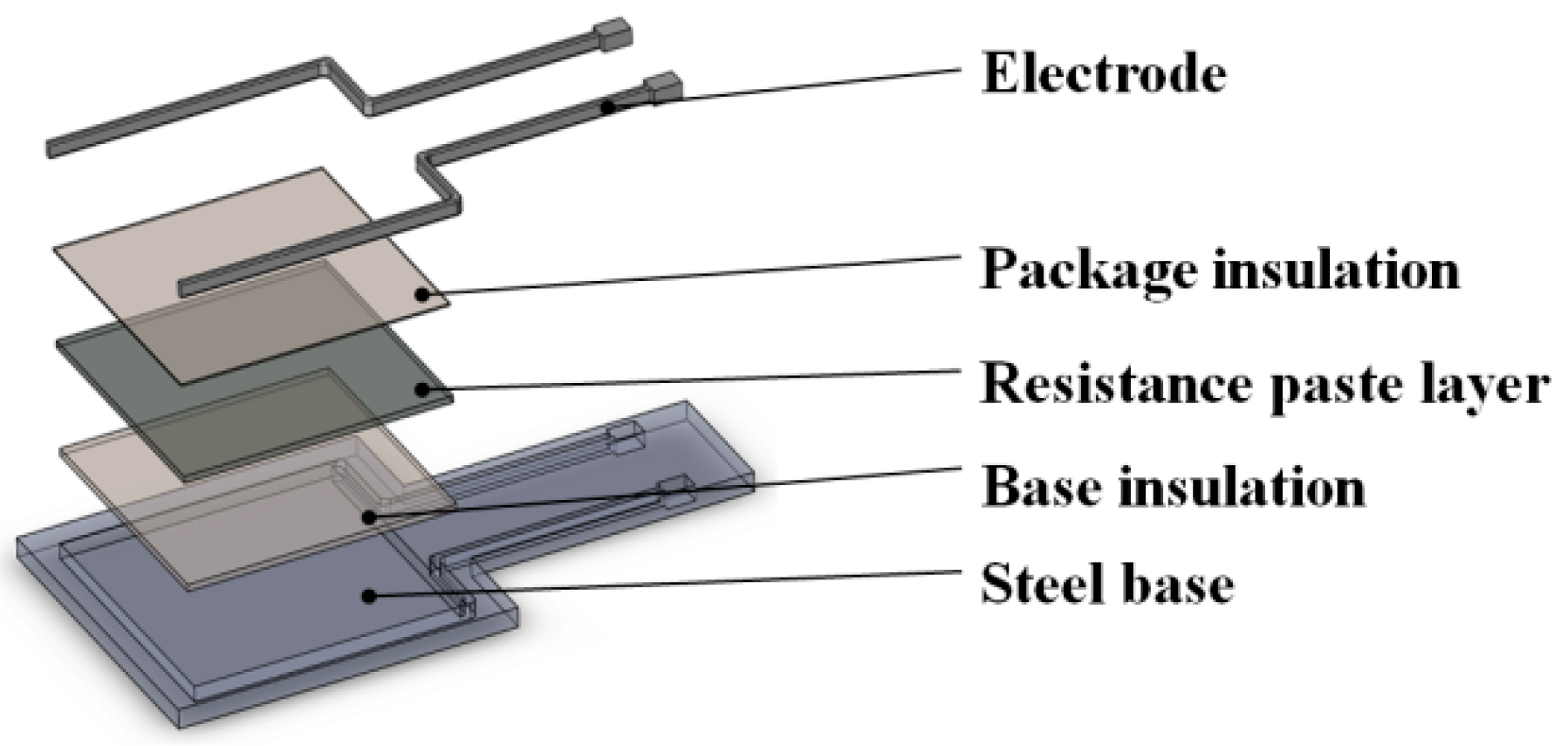 Electrode
Package insulation
Resistance paste layer
Base insulation
Steel base