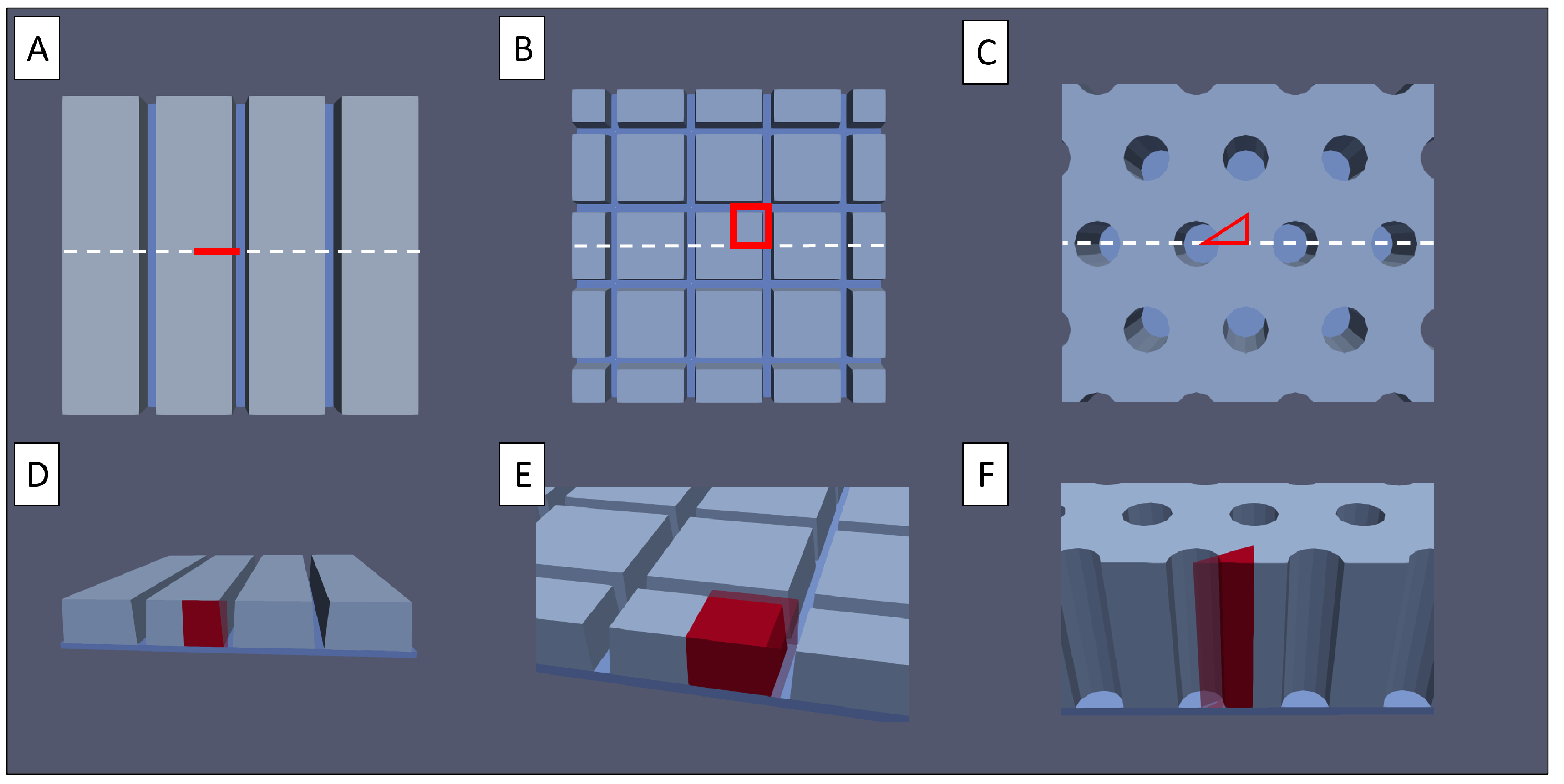 A

B

C

D

E

F