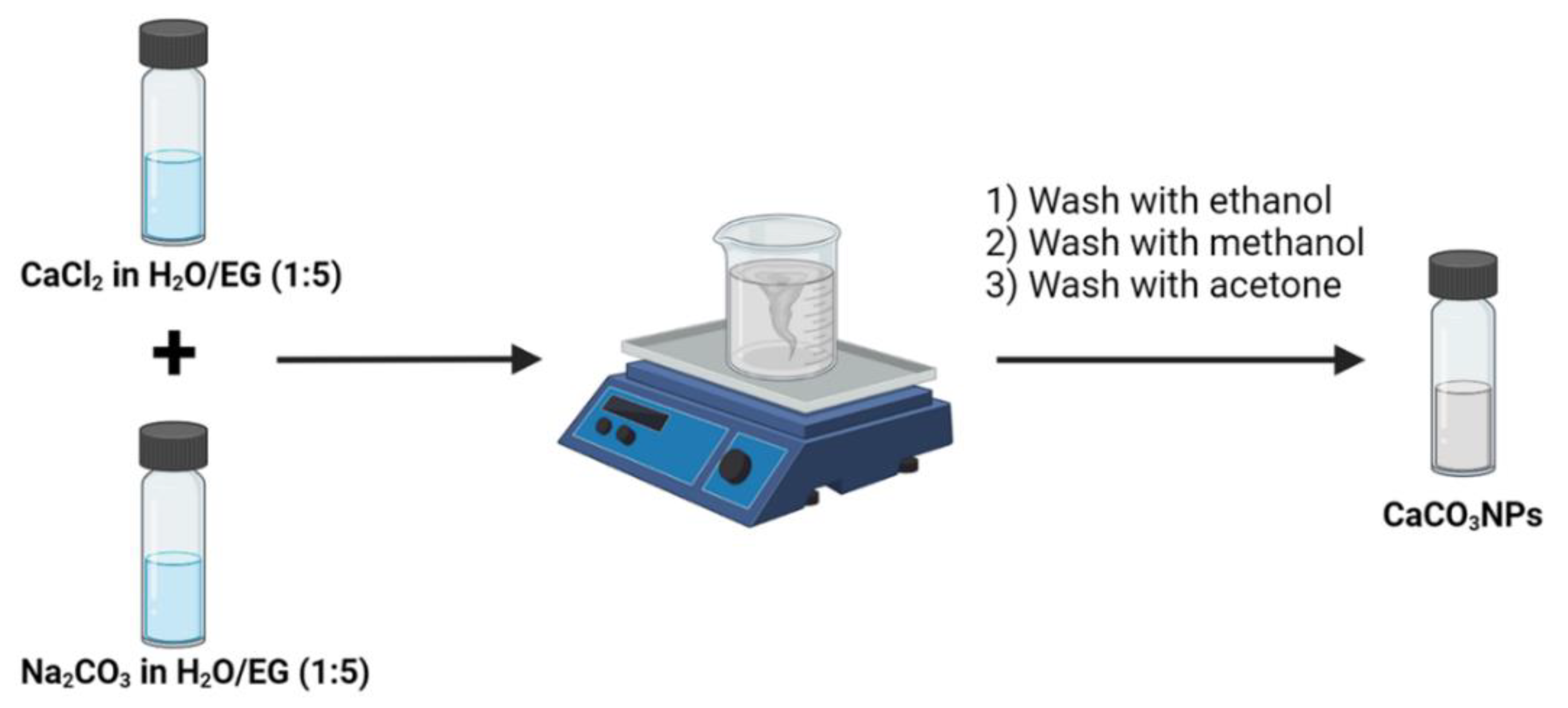 $CaCl_2$ in $H_2O$/EG (1:5)

+

$Na_2CO_3$ in $H_2O$/EG (1:5)

1) Wash with ethanol
2) Wash with methanol
3) Wash with acetone

$CaCO_3$NPs