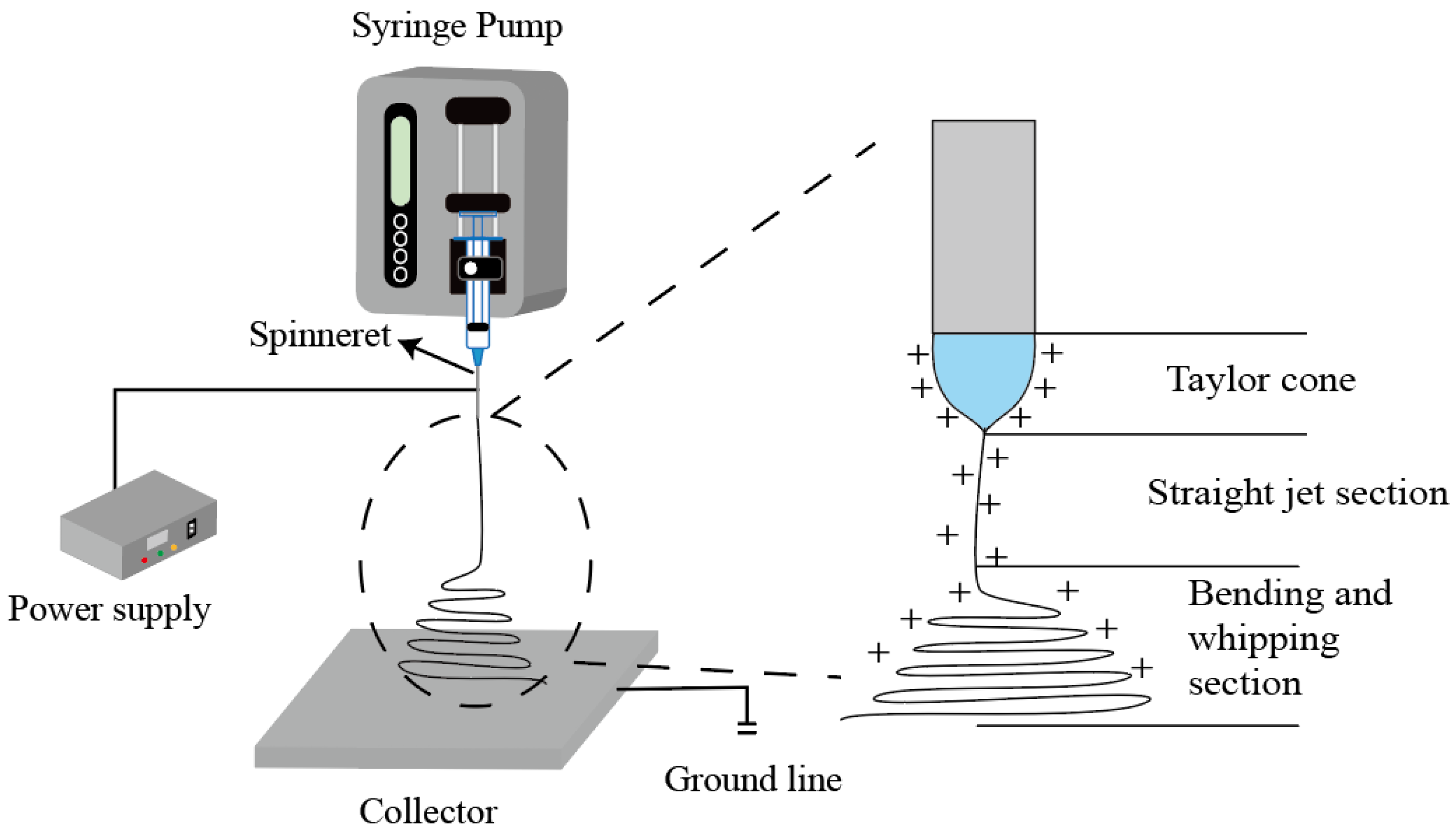 Syringe Pump

Spinneret

Power supply

Collector

Ground line

Taylor cone

Straight jet section

Bending and whipping section