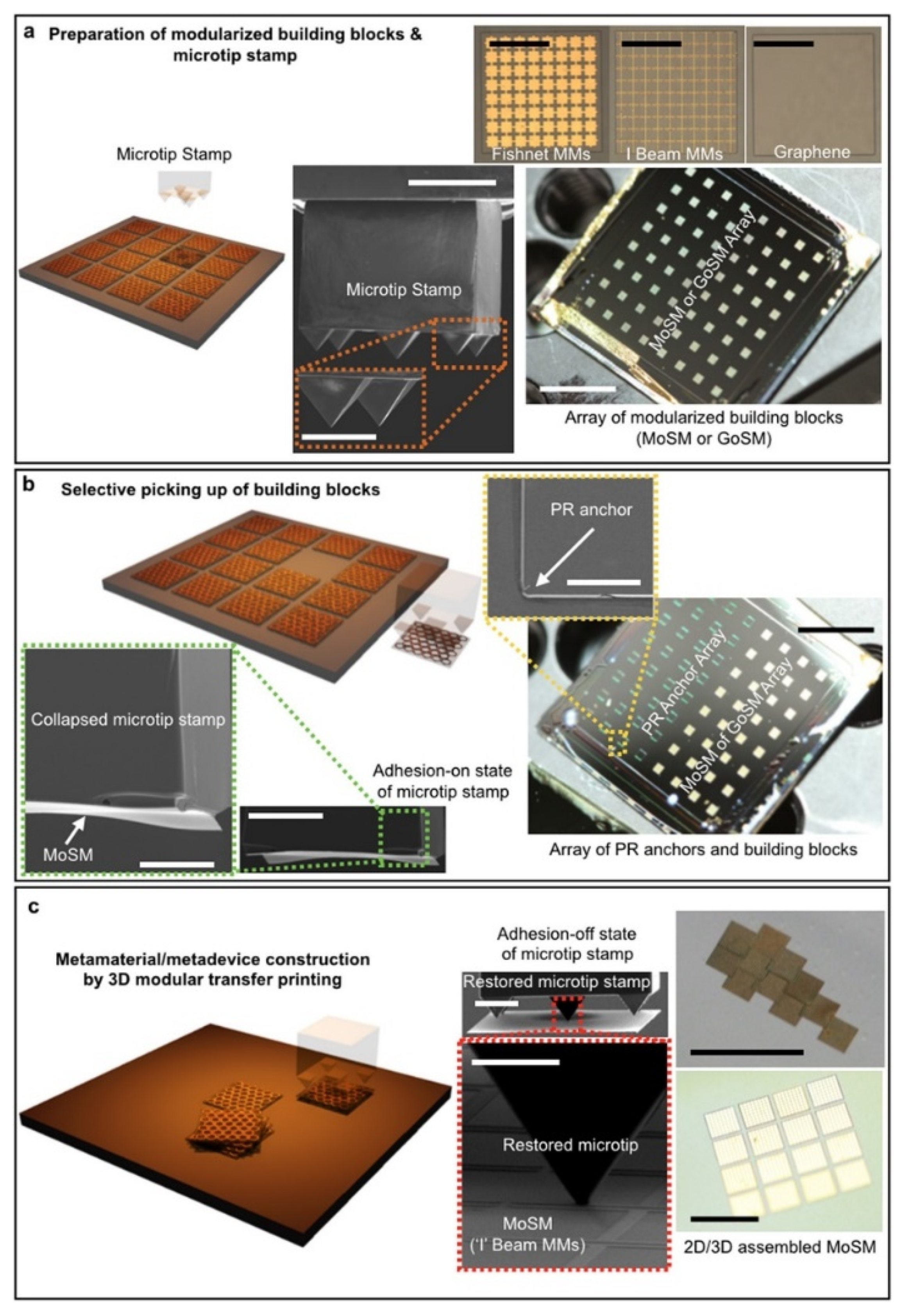 a Preparation of modularized building blocks & microtip stamp

Fishnet MMs

I Beam MMs

Graphene

Microtip Stamp

Microtip Stamp

MoSM or GoSM Array

Array of modularized building blocks (MoSM or GoSM)

b Selective picking up of building blocks

PR anchor

PR Anchor Array

MoSM of GoSM Array

Collapsed microtip stamp

MoSM

Adhesion-on state of microtip stamp

Array of PR anchors and building blocks

c

Metamaterial/metadevice construction by 3D modular transfer printing

Adhesion-off state of microtip stamp

Restored microtip stamp

Restored microtip

MoSM ('I' Beam MMs)

2D/3D assembled MoSM