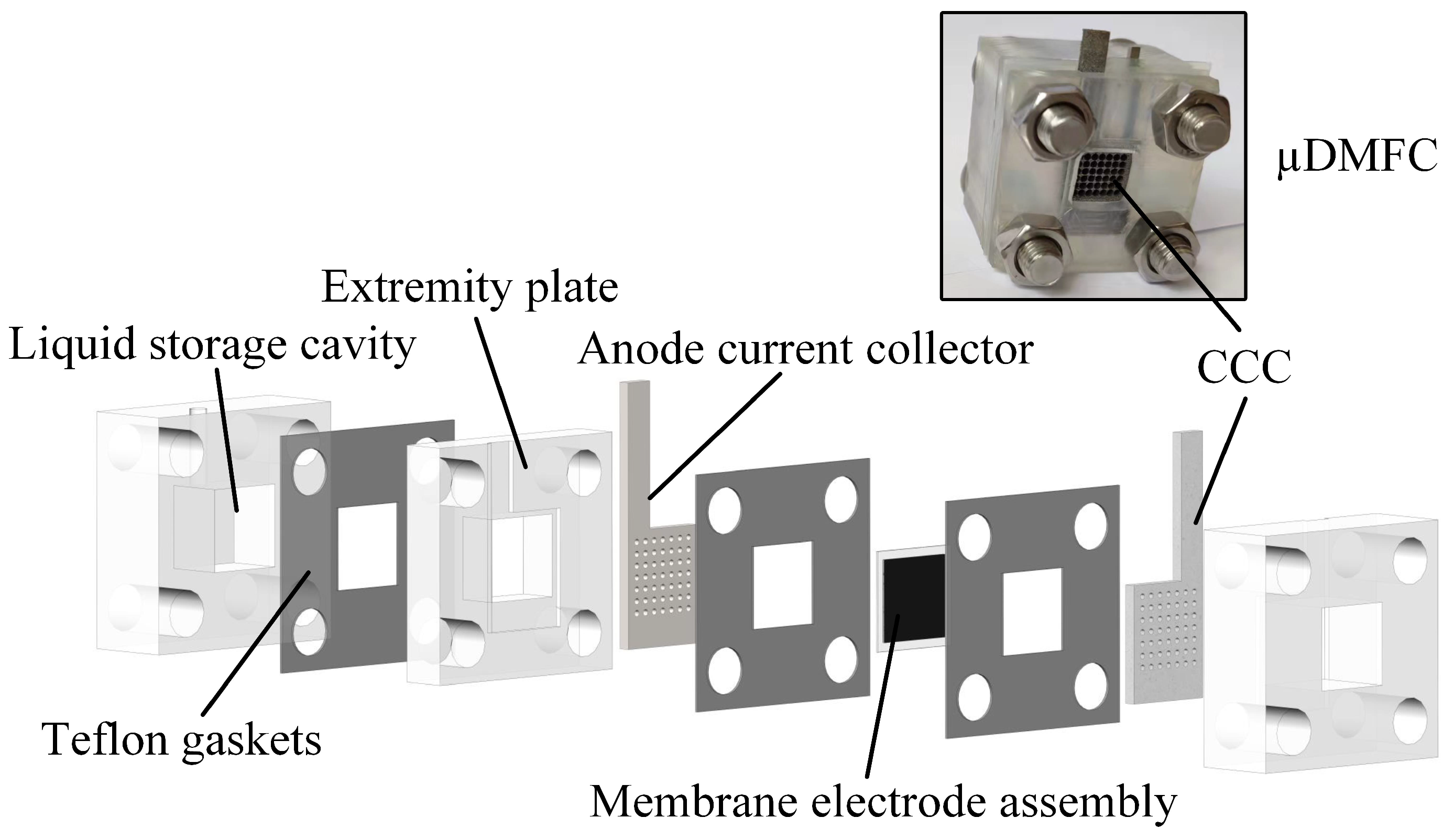 μDMFC

Extremity plate

Liquid storage cavity

Anode current collector

CCC

Teflon gaskets

Membrane electrode assembly